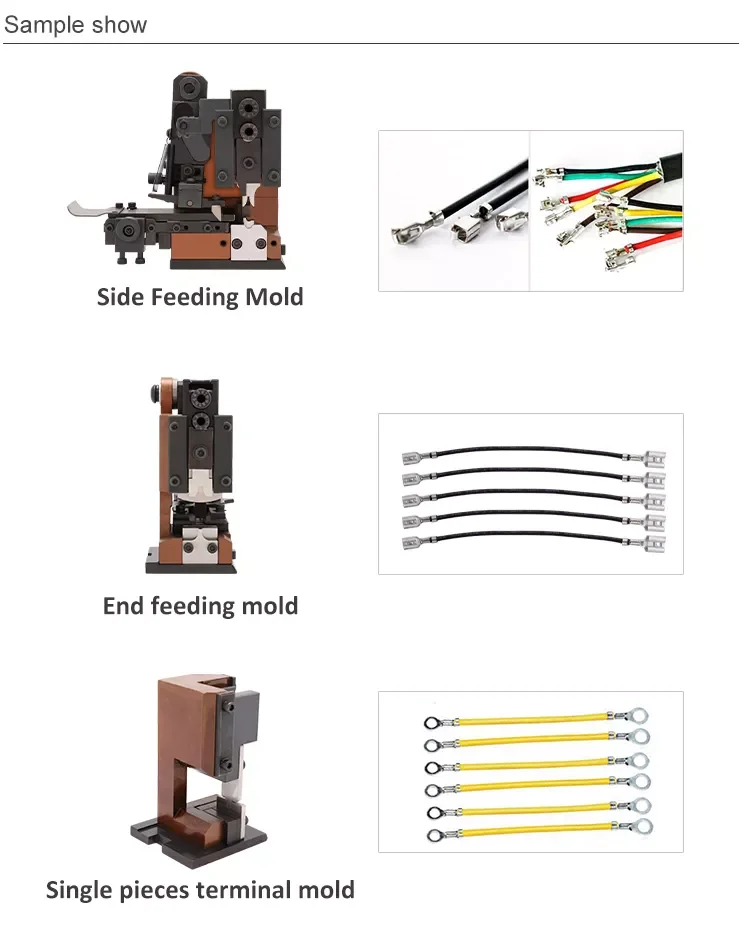 Sample show

Side Feeding Mold

End feeding mold

Single pieces terminal mold