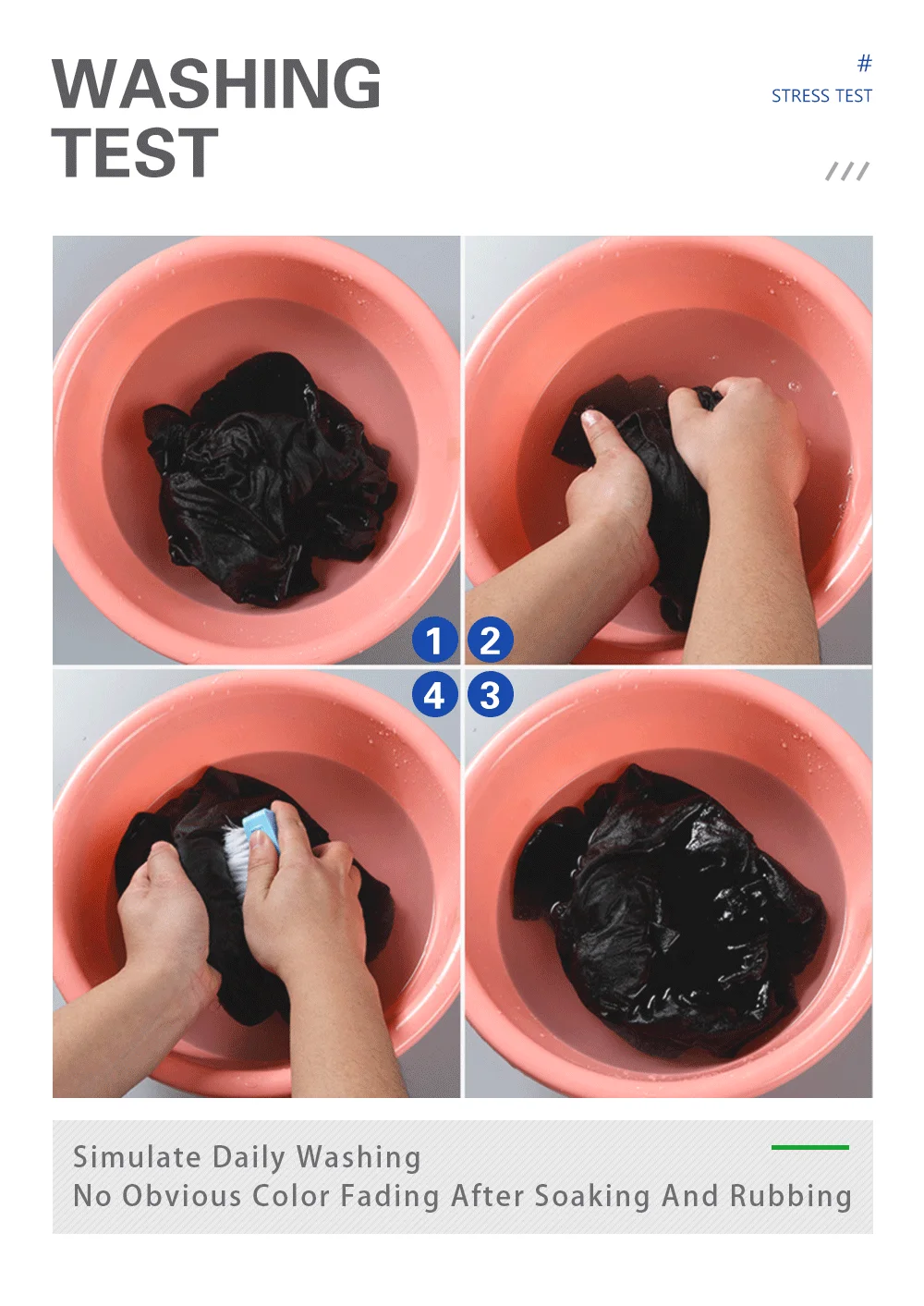 WASHING TEST

#
STRESS TEST

///

1 2
4 3

Simulate Daily Washing
No Obvious Color Fading After Soaking And Rubbing