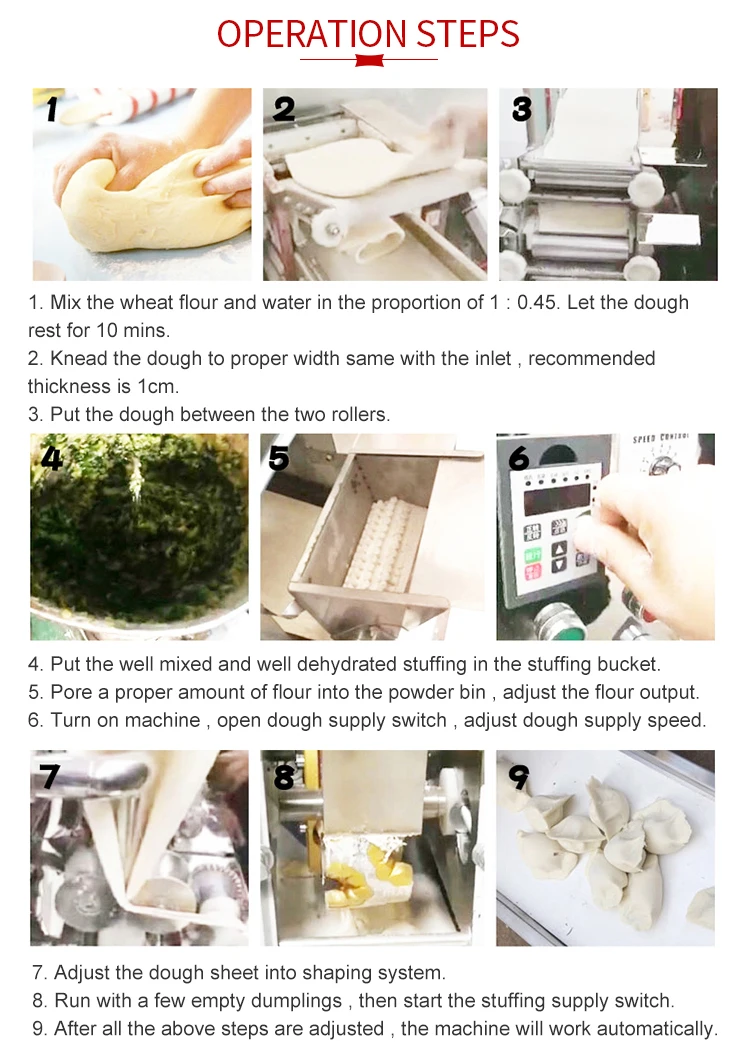 OPERATION STEPS

1

2

3

1. Mix the wheat flour and water in the proportion of 1 : 0.45. Let the dough rest for 10 mins.
2. Knead the dough to proper width same with the inlet , recommended thickness is 1cm.
3. Put the dough between the two rollers.

4

5

6

SPEED CONTROL

4. Put the well mixed and well dehydrated stuffing in the stuffing bucket.
5. Pore a proper amount of flour into the powder bin , adjust the flour output.
6. Turn on machine , open dough supply switch , adjust dough supply speed.

7

8

9

7. Adjust the dough sheet into shaping system.
8. Run with a few empty dumplings , then start the stuffing supply switch.
9. After all the above steps are adjusted , the machine will work automatically.