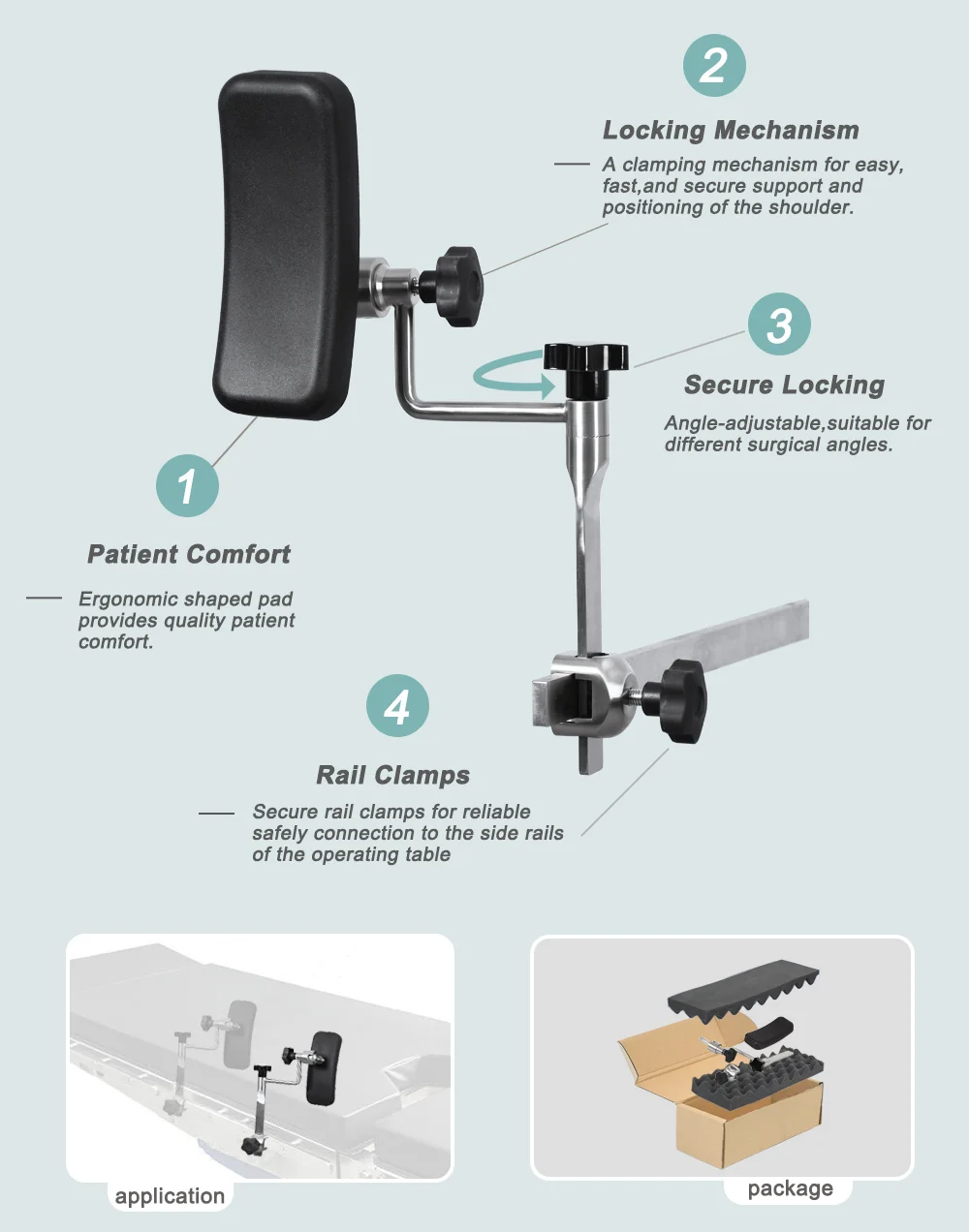 2

Locking Mechanism

A clamping mechanism for easy, fast,and secure support and positioning of the shoulder.

3

Secure Locking

Angle-adjustable,suitable for different surgical angles.

1

Patient Comfort

Ergonomic shaped pad provides quality patient comfort.

4

Rail Clamps

Secure rail clamps for reliable safely connection to the side rails of the operating table

application

package