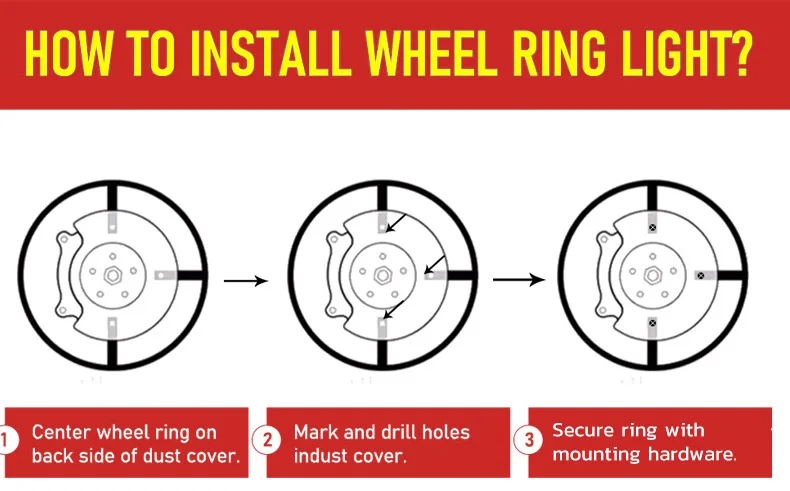 HOW TO INSTALL WHEEL RING LIGHT?

1 Center wheel ring on back side of dust cover.

2 Mark and drill holes indust cover.

3 Secure ring with mounting hardware.