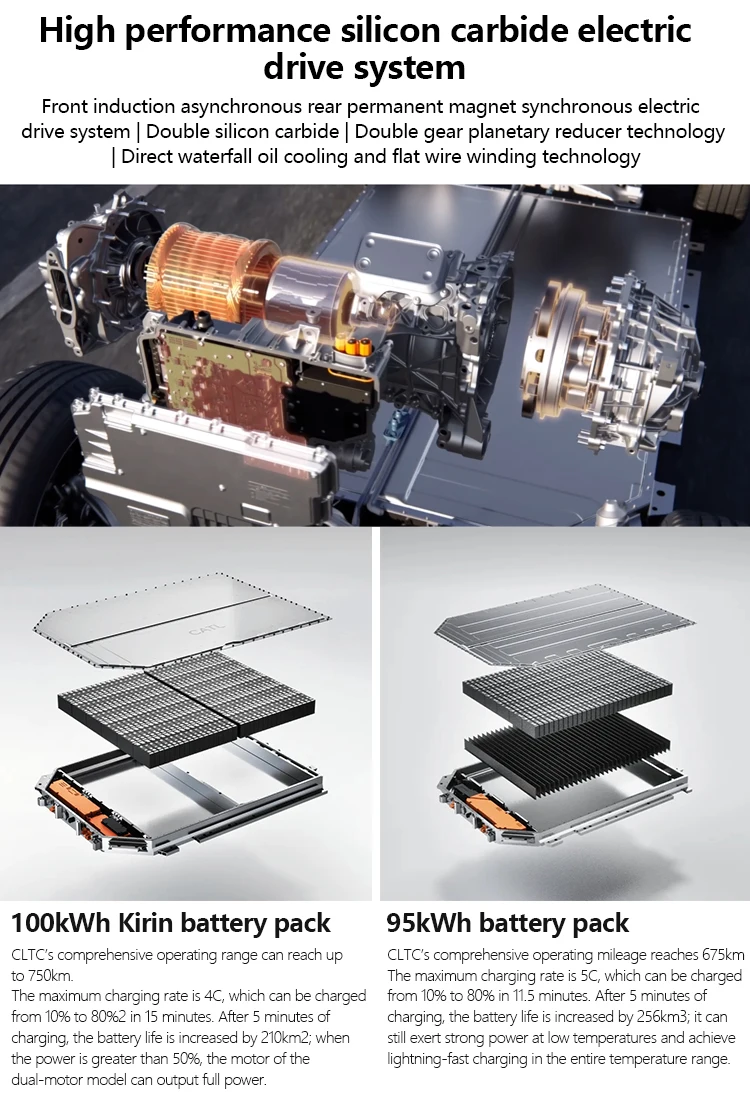 High performance silicon carbide electric drive system

Front induction asynchronous rear permanent magnet synchronous electric drive system | Double silicon carbide | Double gear planetary reducer technology | Direct waterfall oil cooling and flat wire winding technology

CATL

100kWh Kirin battery pack

CLTC's comprehensive operating range can reach up to 750km.
The maximum charging rate is 4C, which can be charged from 10% to 80%2 in 15 minutes. After 5 minutes of charging, the battery life is increased by 210km2; when the power is greater than 50%, the motor of the dual-motor model can output full power.

95kWh battery pack

CLTC's comprehensive operating mileage reaches 675km
The maximum charging rate is 5C, which can be charged from 10% to 80% in 11.5 minutes. After 5 minutes of charging, the battery life is increased by 256km3; it can still exert strong power at low temperatures and achieve lightning-fast charging in the entire temperature range.