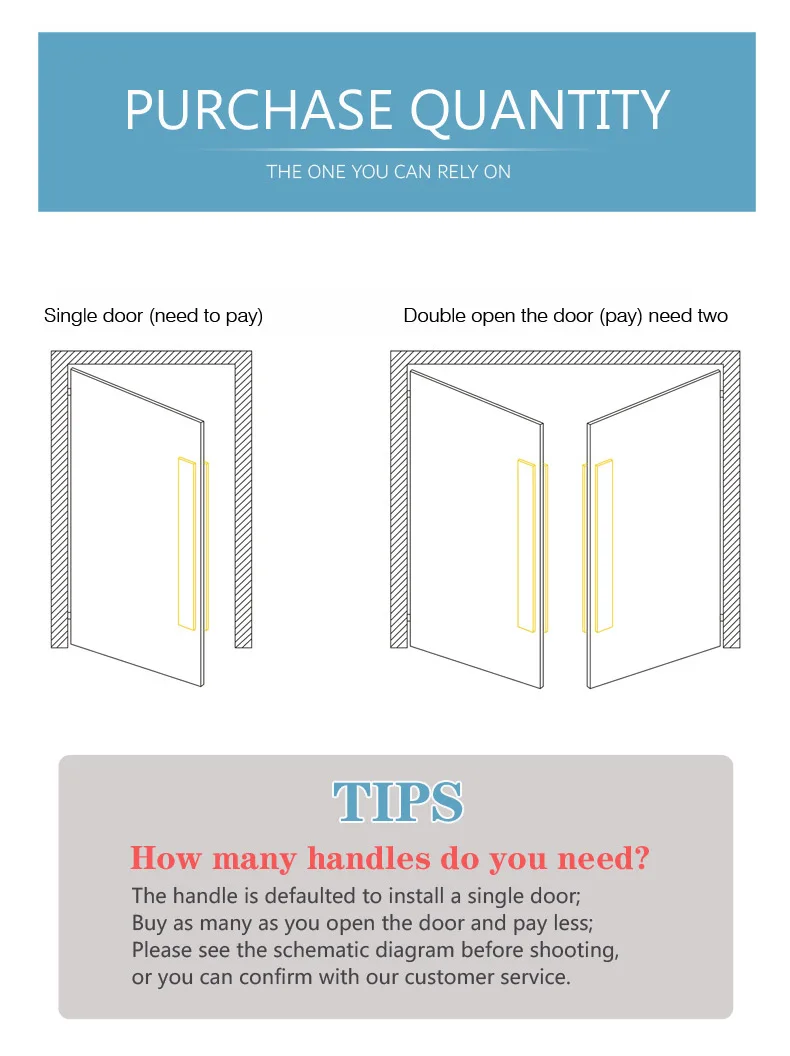 PURCHASE QUANTITY

THE ONE YOU CAN RELY ON

Single door (need to pay)

Double open the door (pay) need two

TIPS

How many handles do you need?

The handle is defaulted to install a single door;
Buy as many as you open the door and pay less;
Please see the schematic diagram before shooting,
or you can confirm with our customer service.