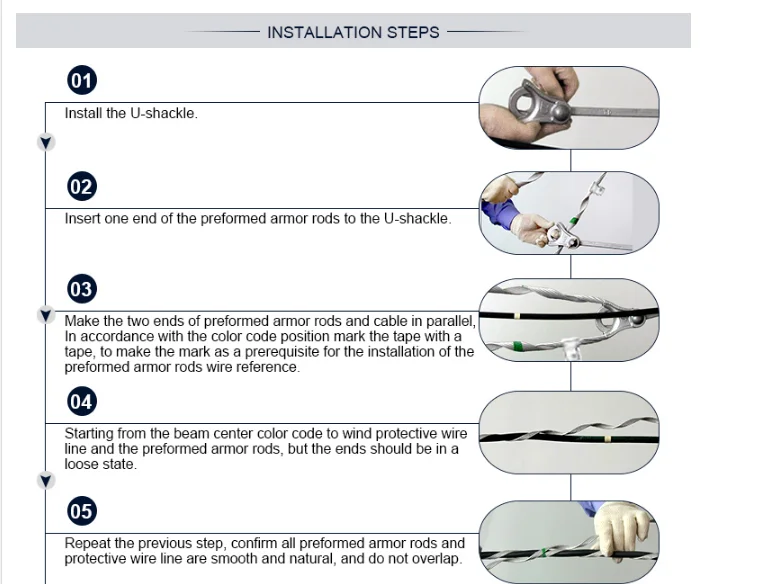 INSTALLATION STEPS

01

Install the U-shackle.

02

Insert one end of the preformed armor rods to the U-shackle.

03

Make the two ends of preformed armor rods and cable in parallel, In accordance with the color code position mark the tape with a tape, to make the mark as a prerequisite for the installation of the preformed armor rods wire reference.

04

Starting from the beam center color code to wind protective wire line and the preformed armor rods, but the ends should be in a loose state.

05

Repeat the previous step, confirm all preformed armor rods and protective wire line are smooth and natural, and do not overlap.