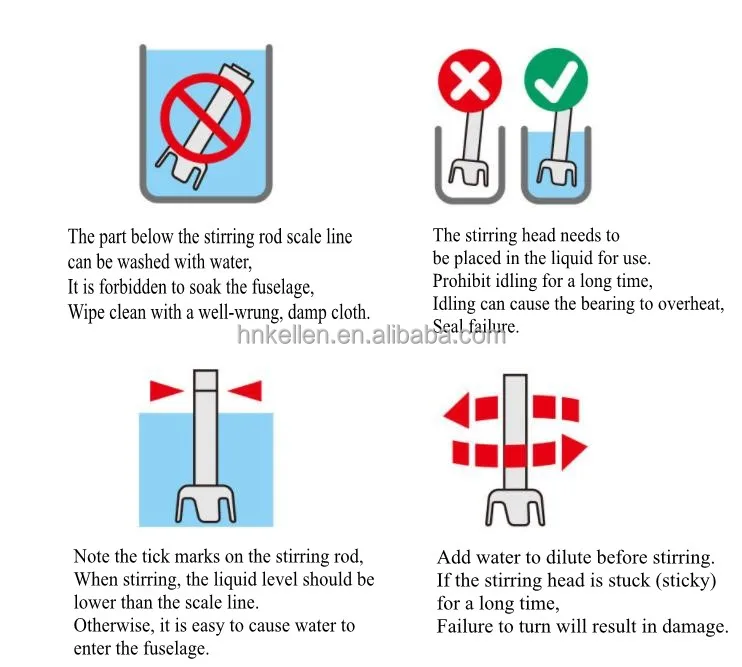 The part below the stirring rod scale line can be washed with water,
It is forbidden to soak the fuselage,
Wipe clean with a well-wrung, damp cloth.

The stirring head needs to be placed in the liquid for use.
Prohibit idling for a long time,
Idling can cause the bearing to overheat,
Seal failure.

hnkellen.en.alibaba.com

Note the tick marks on the stirring rod,
When stirring, the liquid level should be lower than the scale line.
Otherwise, it is easy to cause water to enter the fuselage.

Add water to dilute before stirring.
If the stirring head is stuck (sticky) for a long time,
Failure to turn will result in damage.