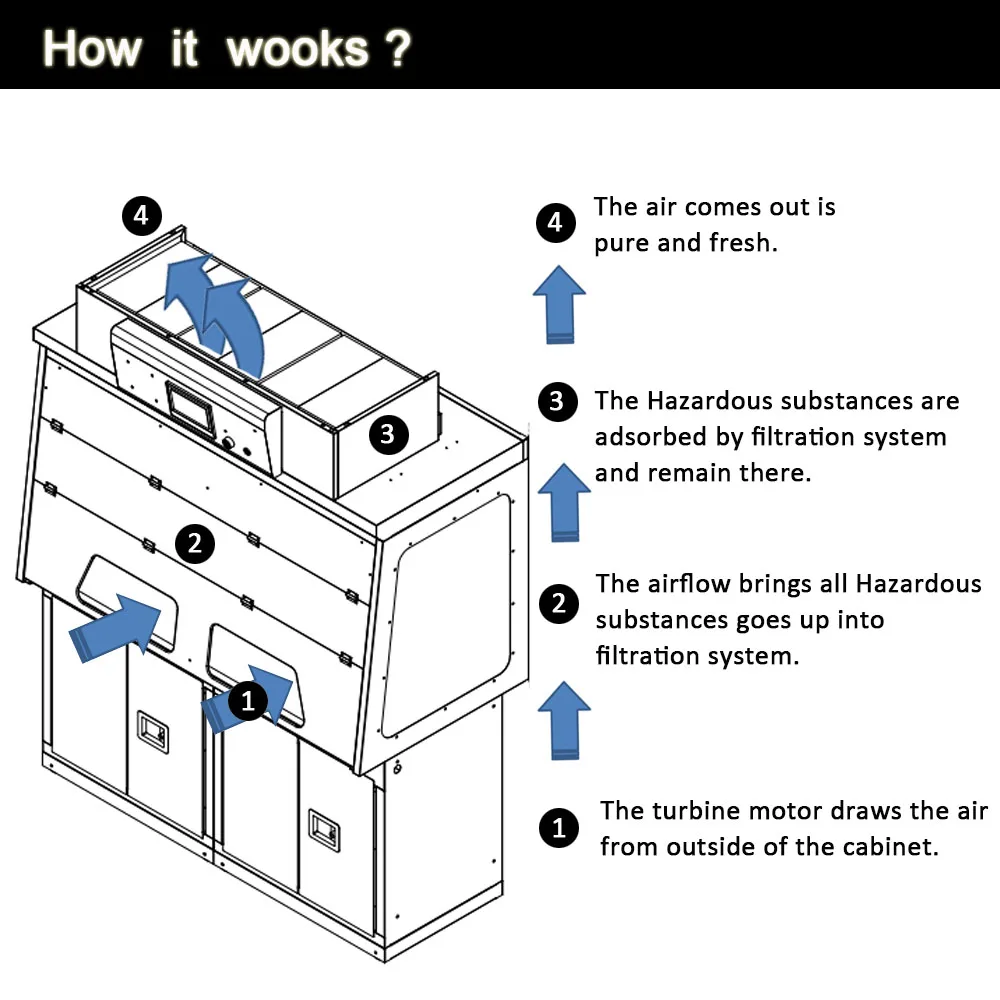 How it wooks ?

4

3

2

1

4 The air comes out is pure and fresh.

3 The Hazardous substances are adsorbed by filtration system and remain there.

2 The airflow brings all Hazardous substances goes up into filtration system.

1 The turbine motor draws the air from outside of the cabinet.