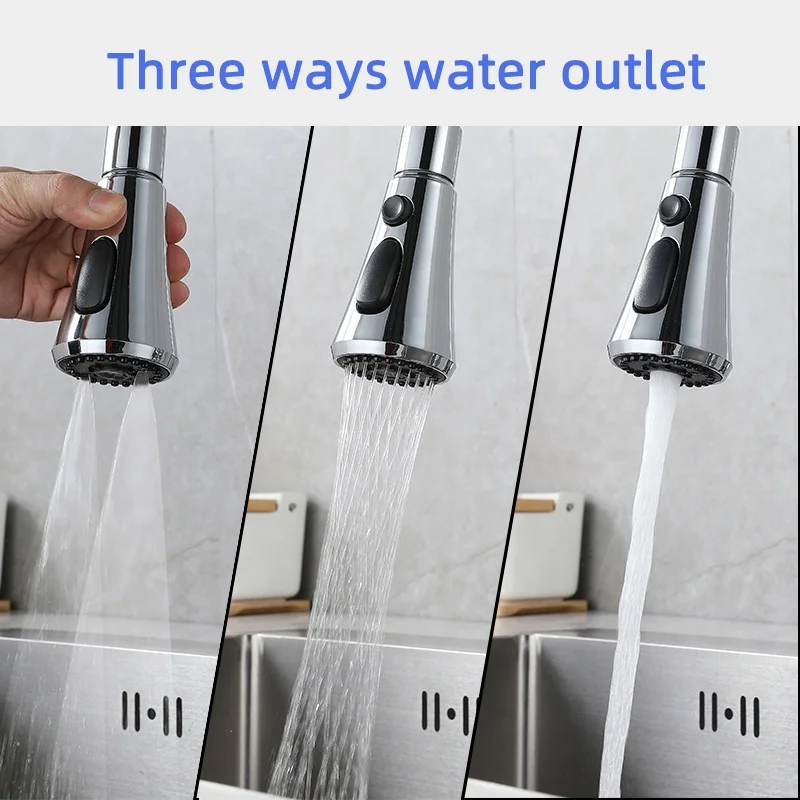 Three ways water outlet