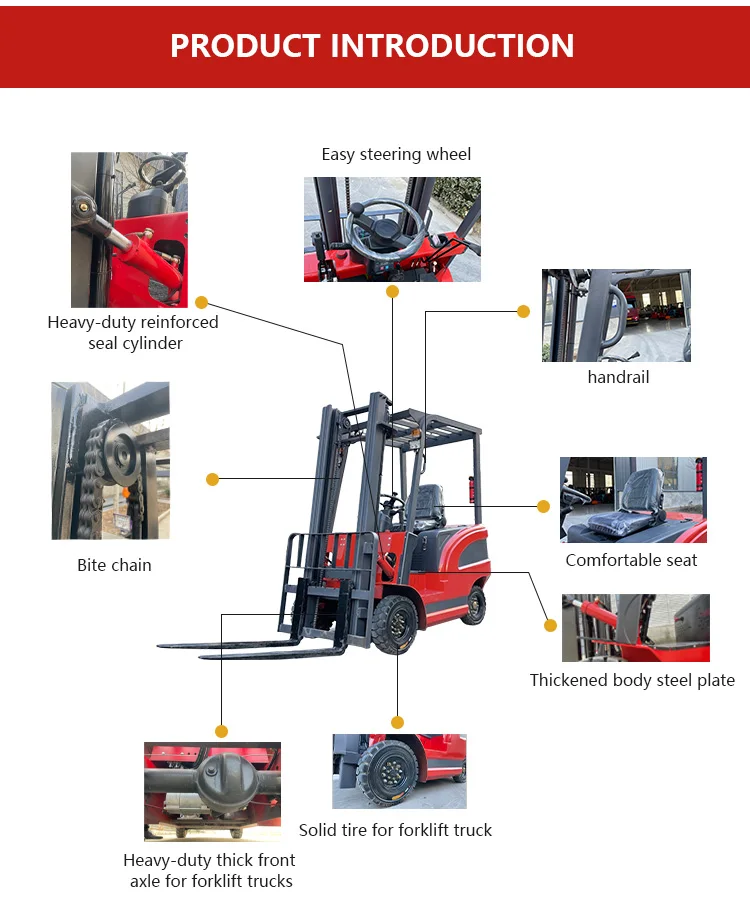 PRODUCT INTRODUCTION

Easy steering wheel

Heavy-duty reinforced seal cylinder

handrail

Bite chain

Comfortable seat

Thickened body steel plate

Solid tire for forklift truck

Heavy-duty thick front axle for forklift trucks