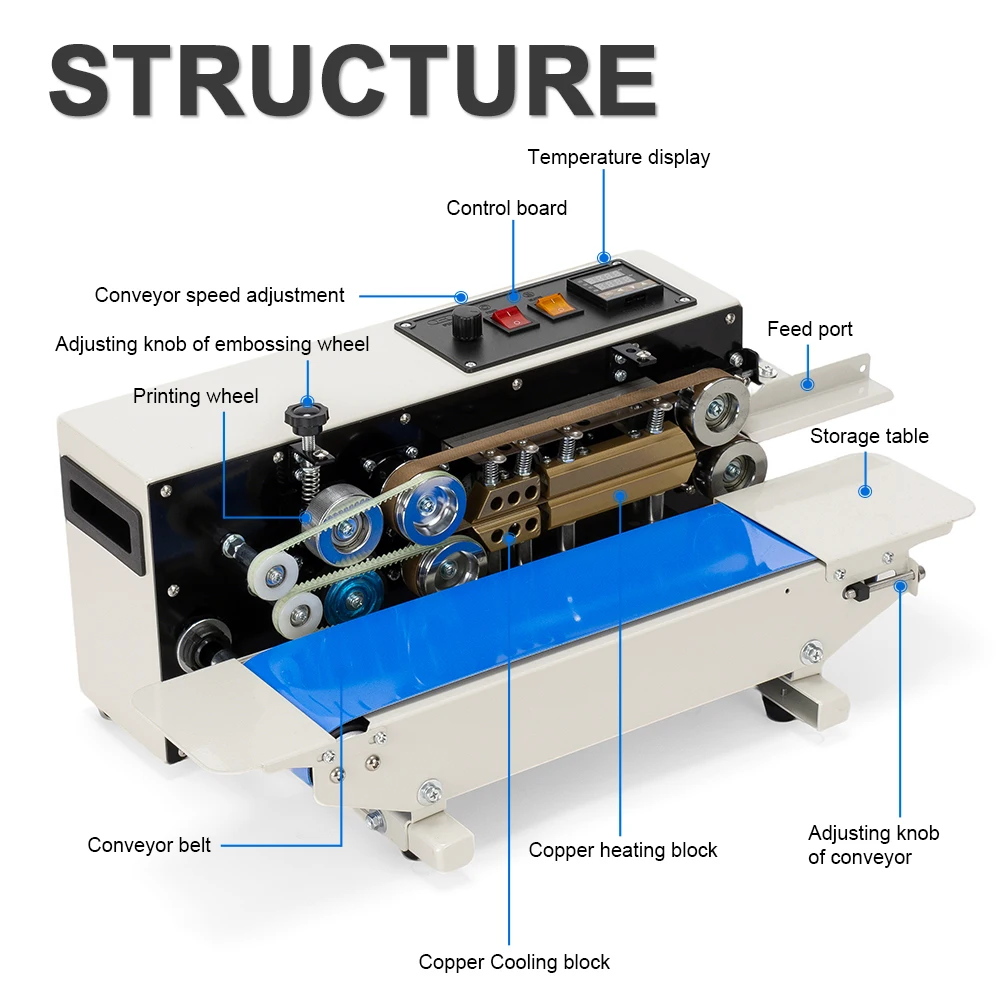 STRUCTURE

Temperature display

Control board

Conveyor speed adjustment

Adjusting knob of embossing wheel

Printing wheel

Feed port

Storage table

Conveyor belt

Copper heating block

Adjusting knob of conveyor

Copper Cooling block