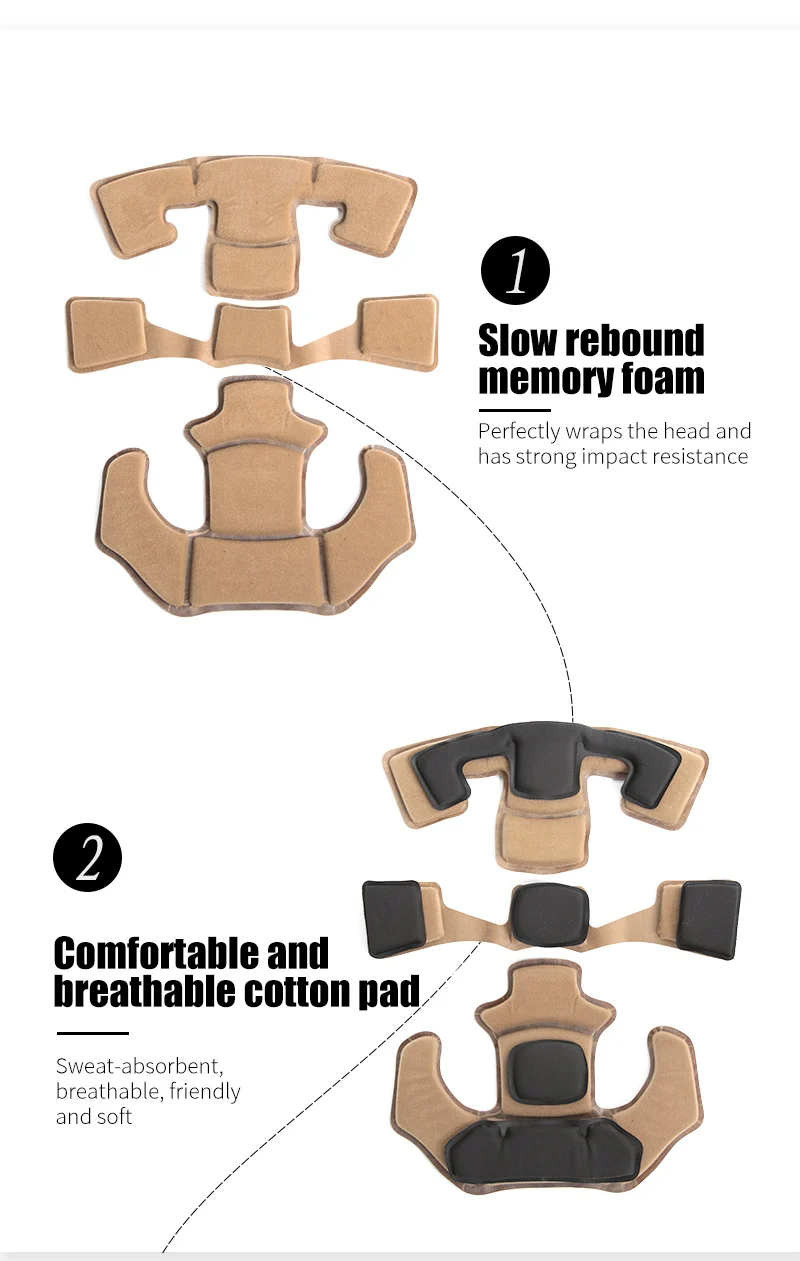 1

Slow rebound memory foam

Perfectly wraps the head and has strong impact resistance

2

Comfortable and breathable cotton pad

Sweat-absorbent, breathable, friendly and soft