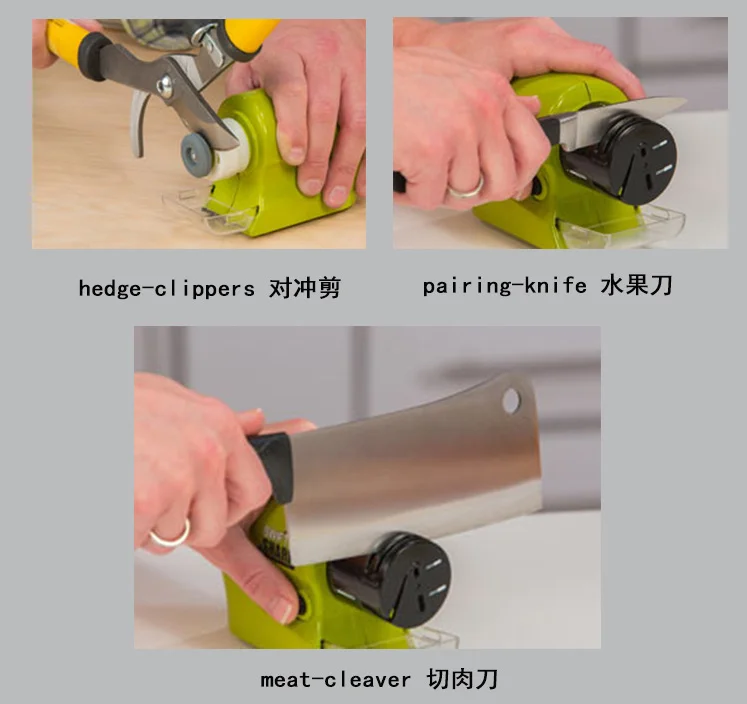 hedge-clippers 对冲剪

pairing-knife 水果刀

meat-cleaver 切肉刀