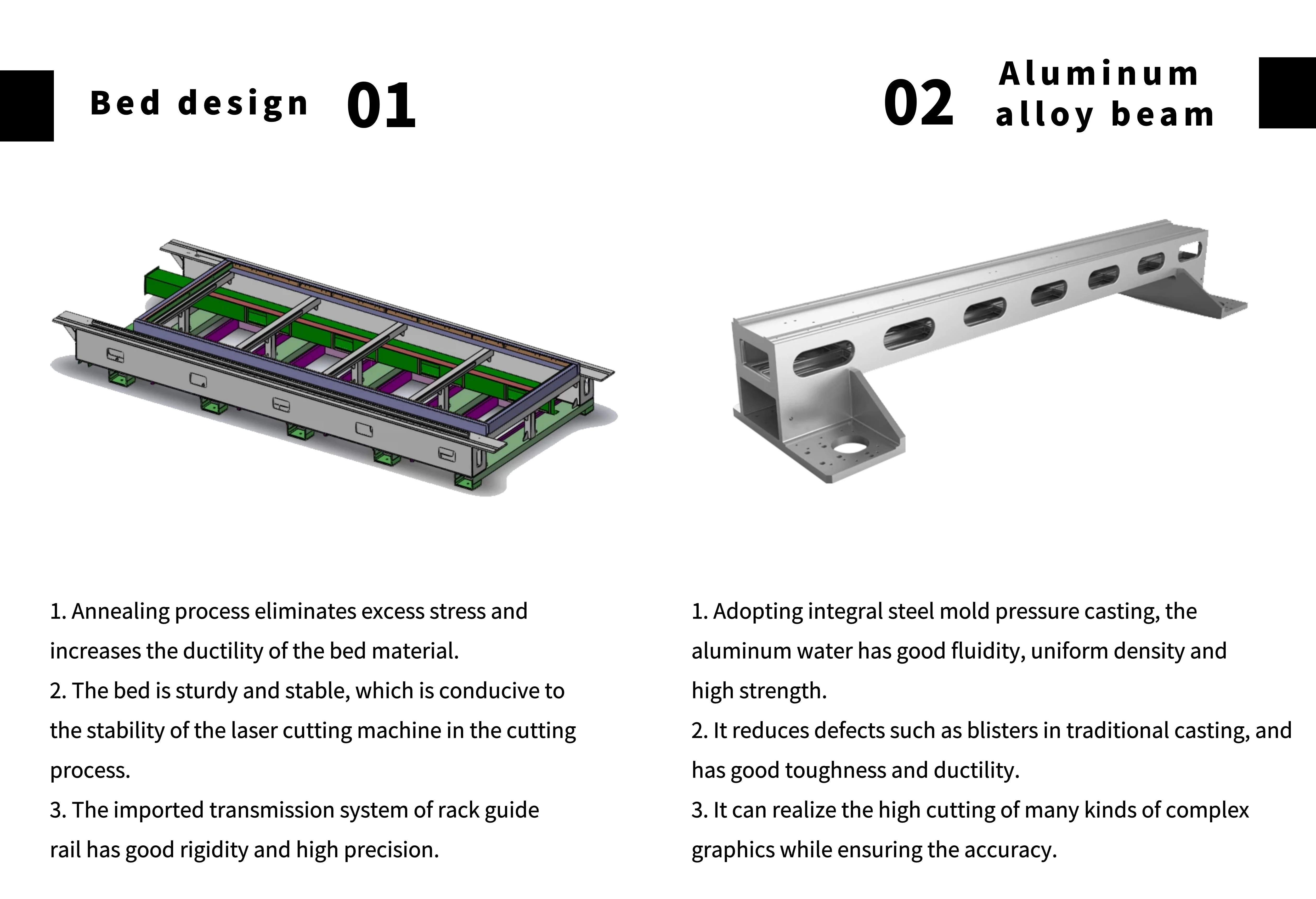 Bed design 01

1. Annealing process eliminates excess stress and increases the ductility of the bed material.
2. The bed is sturdy and stable, which is conducive to the stability of the laser cutting machine in the cutting process.
3. The imported transmission system of rack guide rail has good rigidity and high precision.

02 Aluminum alloy beam

1. Adopting integral steel mold pressure casting, the aluminum water has good fluidity, uniform density and high strength.
2. It reduces defects such as blisters in traditional casting, and has good toughness and ductility.
3. It can realize the high cutting of many kinds of complex graphics while ensuring the accuracy.