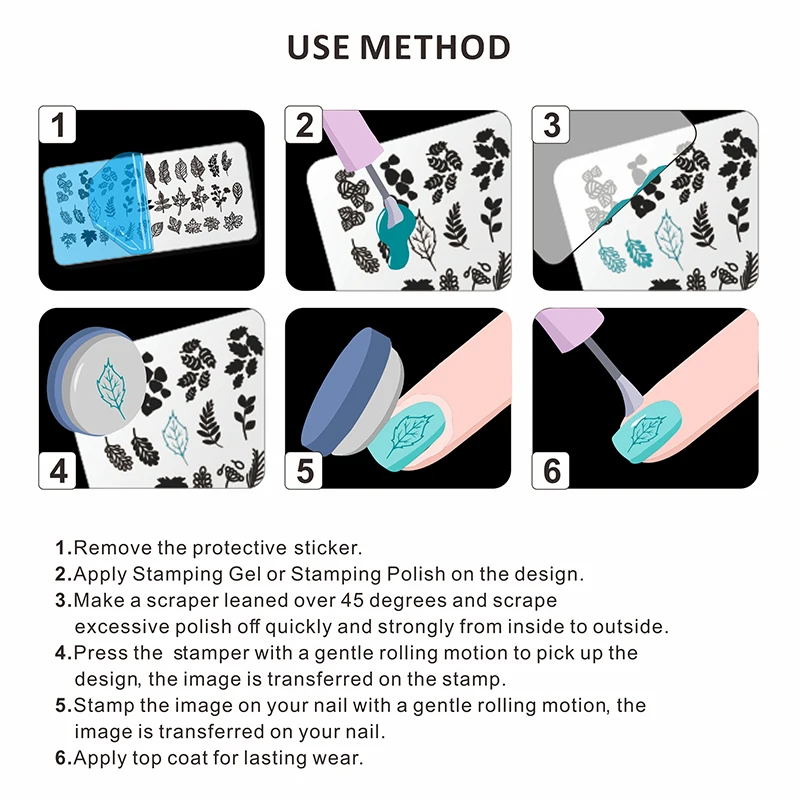 USE METHOD

1

2

3

4

5

6

1.Remove the protective sticker.
2.Apply Stamping Gel or Stamping Polish on the design.
3.Make a scraper leaned over 45 degrees and scrape excessive polish off quickly and strongly from inside to outside.
4.Press the stamper with a gentle rolling motion to pick up the design, the image is transferred on the stamp.
5.Stamp the image on your nail with a gentle rolling motion, the image is transferred on your nail.
6.Apply top coat for lasting wear.