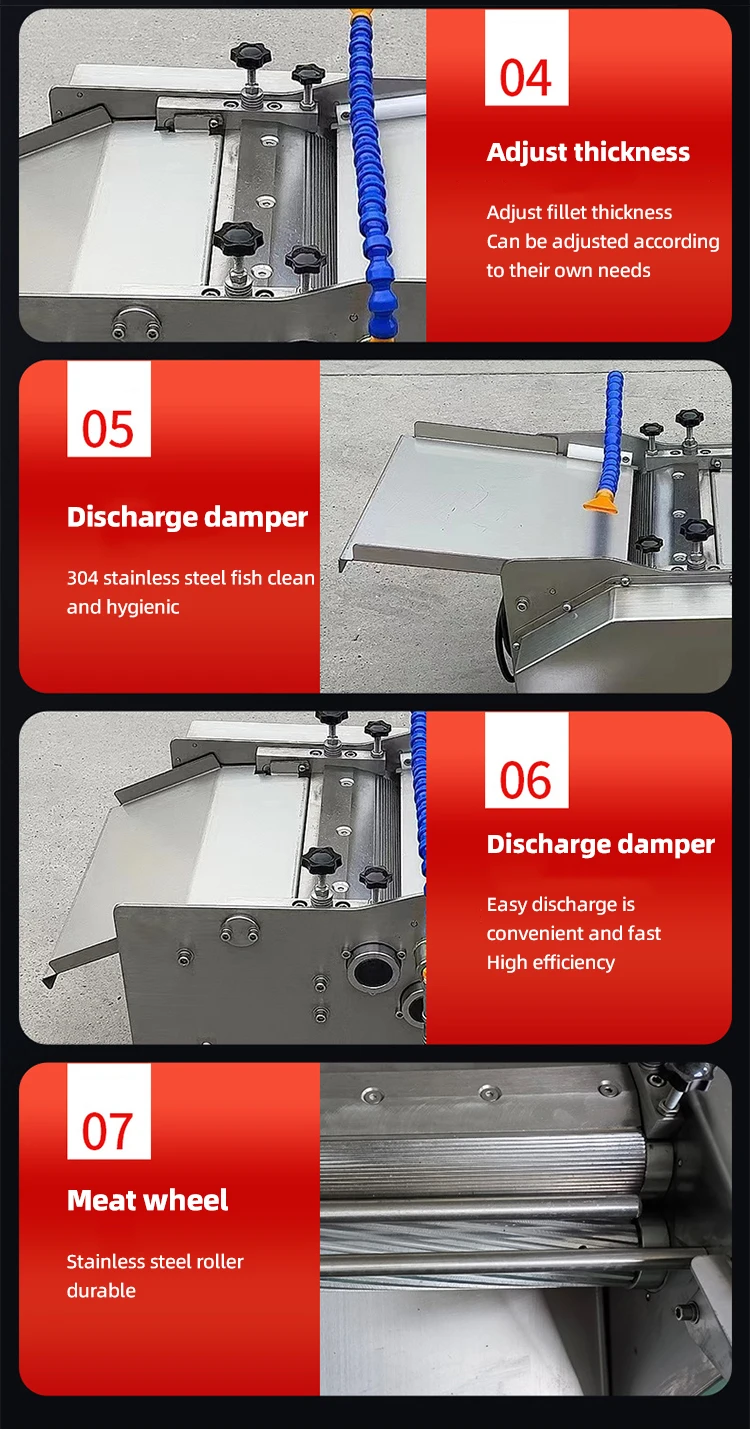 04

Adjust thickness

Adjust fillet thickness
Can be adjusted according to their own needs

05

Discharge damper

304 stainless steel fish clean and hygienic

06

Discharge damper

Easy discharge is convenient and fast
High efficiency

07

Meat wheel

Stainless steel roller durable