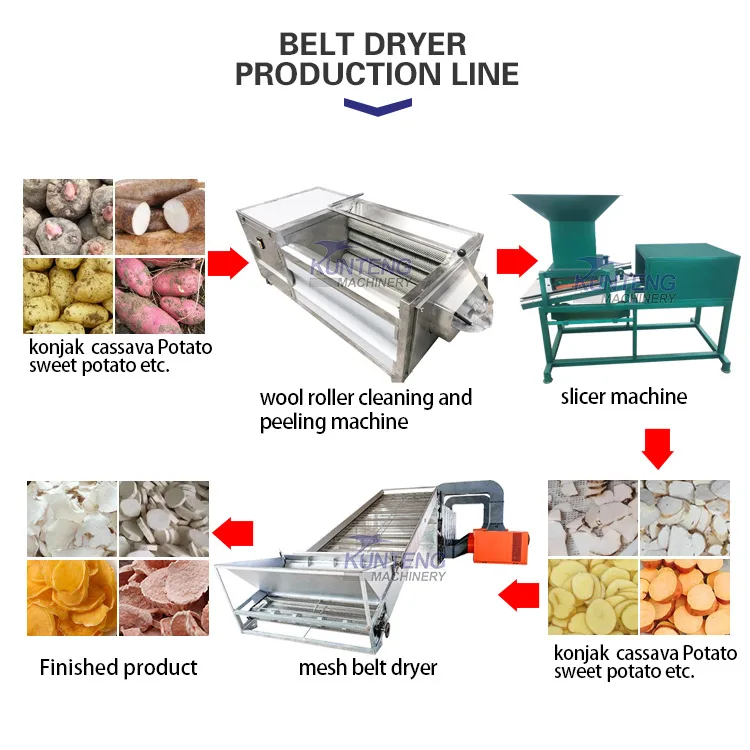 BELT DRYER PRODUCTION LINE

konjak cassava Potato sweet potato etc.

KUNTENG MACHINERY

wool roller cleaning and peeling machine

KUNTENG MACHINERY

slicer machine

konjak cassava Potato sweet potato etc.

KUNTENG MACHINERY

mesh belt dryer

Finished product