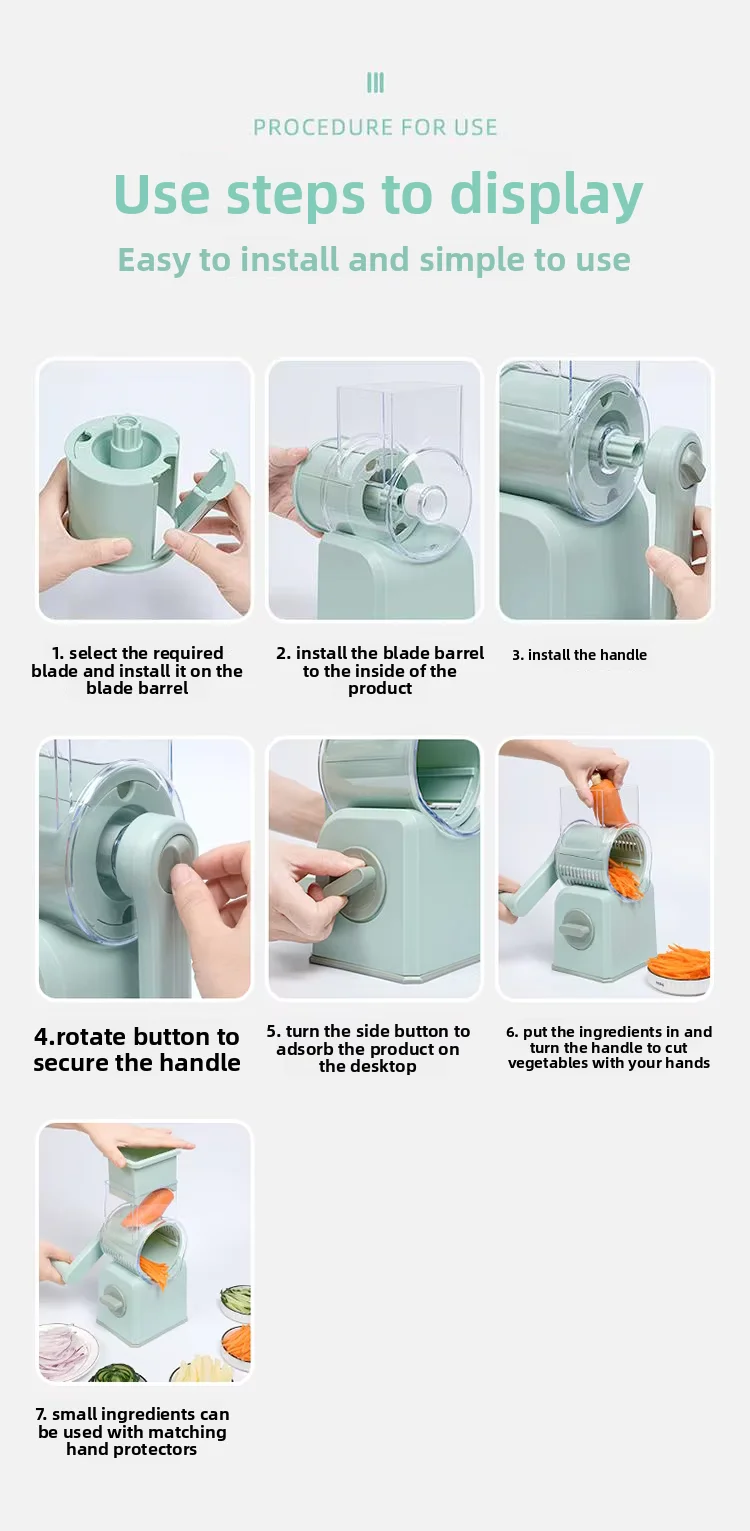 PROCEDURE FOR USE

Use steps to display

Easy to install and simple to use

1. select the required blade and install it on the blade barrel

2. install the blade barrel to the inside of the product

3. install the handle

4.rotate button to secure the handle

5. turn the side button to adsorb the product on the desktop

6. put the ingredients in and turn the handle to cut vegetables with your hands

7. small ingredients can be used with matching hand protectors