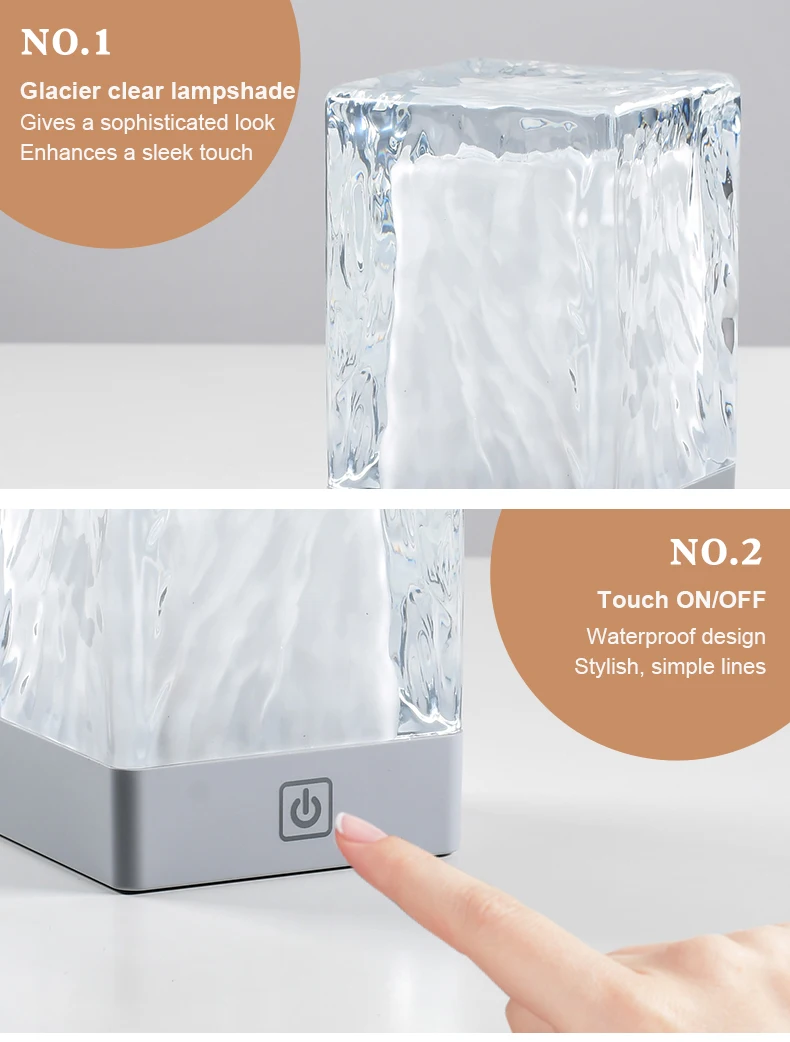 NO.1

Glacier clear lampshade
Gives a sophisticated look
Enhances a sleek touch

NO.2

Touch ON/OFF
Waterproof design
Stylish, simple lines