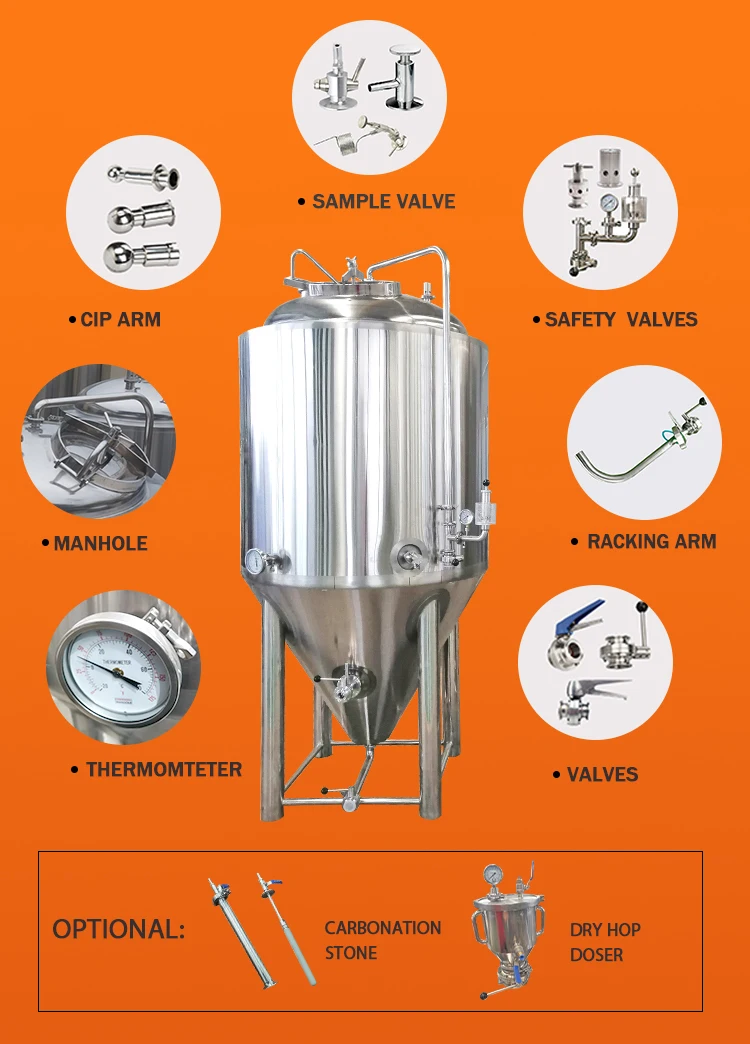 • SAMPLE VALVE

• CIP ARM

• SAFETY VALVES

• MANHOLE

• RACKING ARM

THERMOMETER

• THERMOMTETER

• VALVES

OPTIONAL:

CARBONATION STONE

DRY HOP DOSER