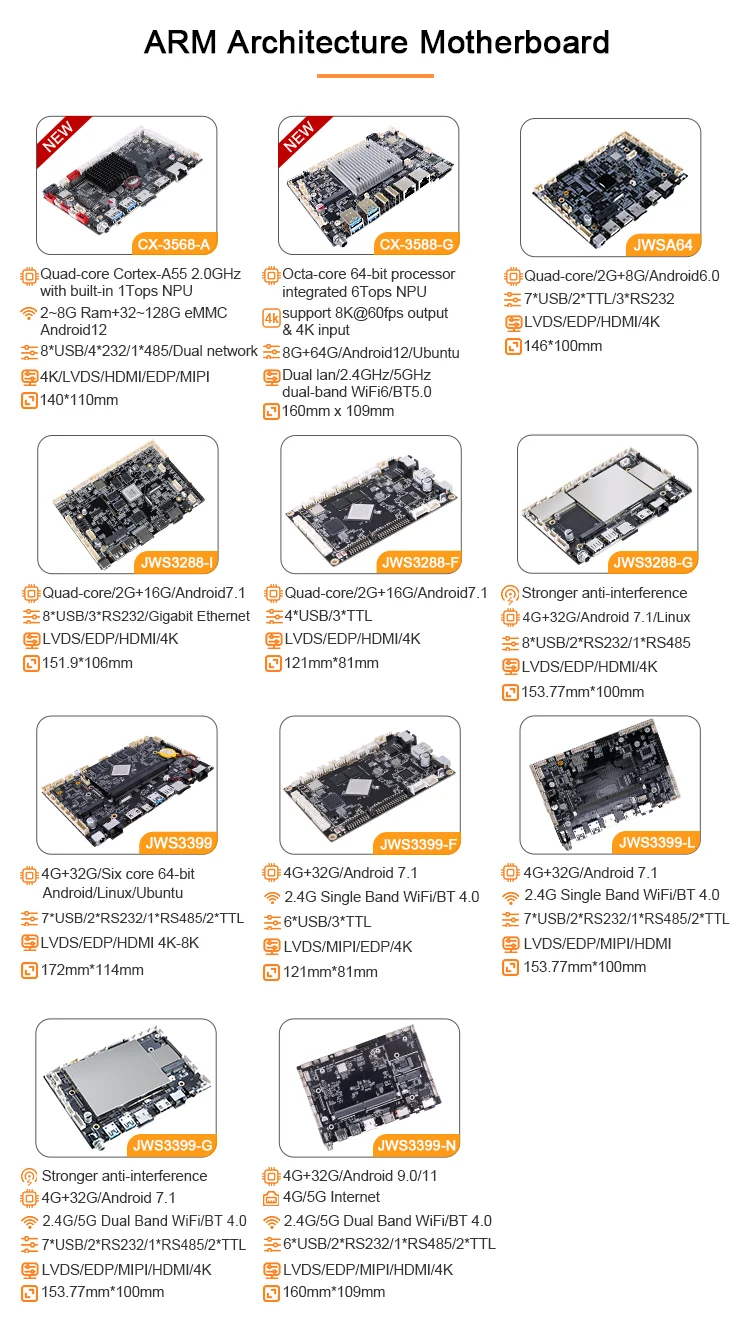 ARM Architecture Motherboard

NEW
CX-3568-A
Quad-core Cortex-A55 2.0GHz with built-in 1Tops NPU
2~8G Ram+32~128G eMMC Android12
8*USB/4*232/1*485/Dual network
4K/LVDS/HDMI/EDP/MIPI
140*110mm

NEW
CX-3588-G
Octa-core 64-bit processor integrated 6Tops NPU
4k support 8K@60fps output & 4K input
8G+64G/Android12/Ubuntu
Dual lan/2.4GHz/5GHz dual-band WiFi6/BT5.0
160mm x 109mm

JWSA64
Quad-core/2G+8G/Android6.0
7*USB/2*TTL/3*RS232
LVDS/EDP/HDMI/4K
146*100mm

JWS3288-I
Quad-core/2G+16G/Android7.1
8*USB/3*RS232/Gigabit Ethernet
LVDS/EDP/HDMI/4K
151.9*106mm

JWS3288-F
Quad-core/2G+16G/Android7.1
4*USB/3*TTL
LVDS/EDP/HDMI/4K
121mm*81mm

JWS3288-G
Stronger anti-interference
4G+32G/Android 7.1/Linux
8*USB/2*RS232/1*RS485
LVDS/EDP/HDMI/4K
153.77mm*100mm

JWS3399
4G+32G/Six core 64-bit Android/Linux/Ubuntu
7*USB/2*RS232/1*RS485/2*TTL
LVDS/EDP/HDMI 4K-8K
172mm*114mm

JWS3399-F
4G+32G/Android 7.1
2.4G Single Band WiFi/BT 4.0
6*USB/3*TTL
LVDS/MIPI/EDP/4K
121mm*81mm

JWS3399-L
4G+32G/Android 7.1
2.4G Single Band WiFi/BT 4.0
7*USB/2*RS232/1*RS485/2*TTL
LVDS/EDP/MIPI/HDMI
153.77mm*100mm

JWS3399-G
Stronger anti-interference
4G+32G/Android 7.1
2.4G/5G Dual Band WiFi/BT 4.0
7*USB/2*RS232/1*RS485/2*TTL
LVDS/EDP/MIPI/HDMI/4K
153.77mm*100mm

JWS3399-N
4G+32G/Android 9.0/11
4G/5G Internet
2.4G/5G Dual Band WiFi/BT 4.0
6*USB/2*RS232/1*RS485/2*TTL
LVDS/EDP/MIPI/HDMI/4K
160mm*109mm