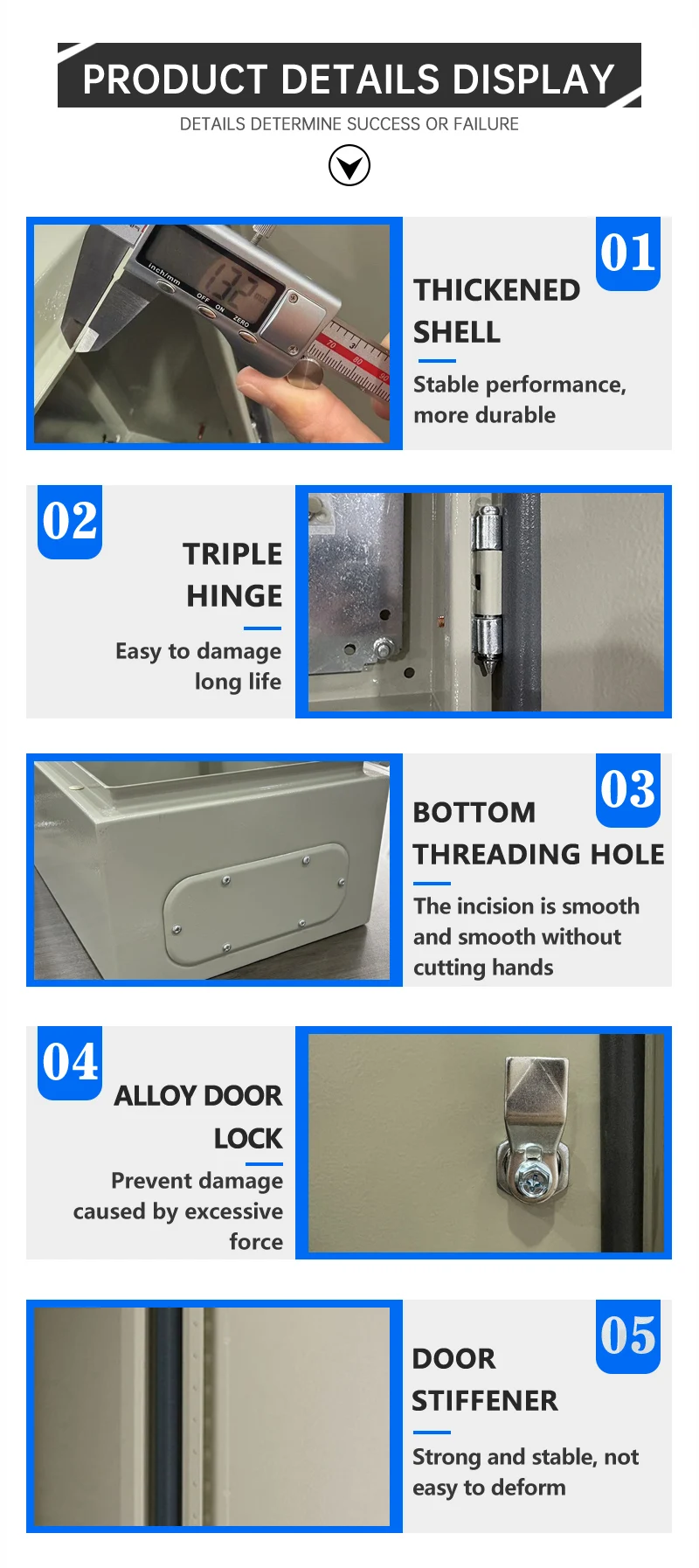 PRODUCT DETAILS DISPLAY

DETAILS DETERMINE SUCCESS OR FAILURE

inch/mm OFF ON ZERO

01

THICKENED SHELL

Stable performance, more durable

02

TRIPLE HINGE

Easy to damage long life

03

BOTTOM THREADING HOLE

The incision is smooth and smooth without cutting hands

04

ALLOY DOOR LOCK

Prevent damage caused by excessive force

05

DOOR STIFFENER

Strong and stable, not easy to deform