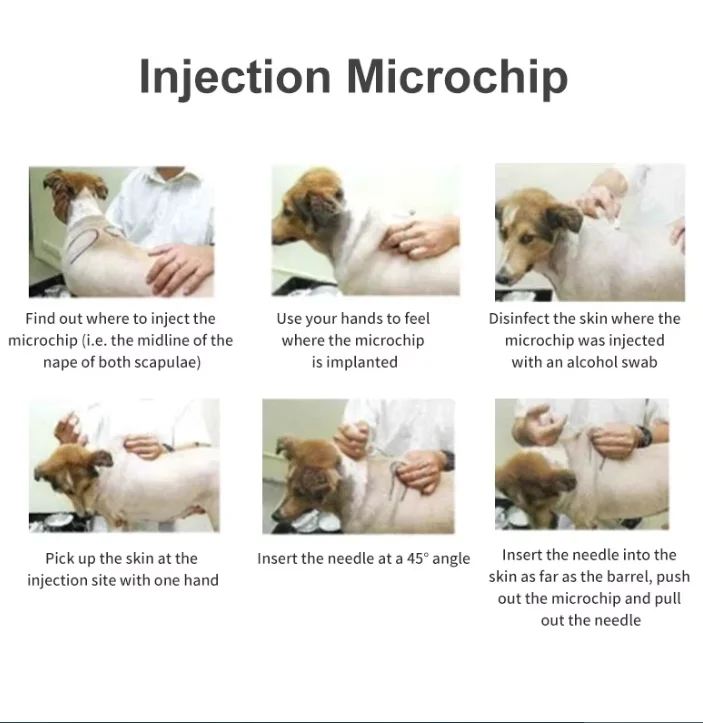 Injection Microchip

Find out where to inject the microchip (i.e. the midline of the nape of both scapulae)

Use your hands to feel where the microchip is implanted

Disinfect the skin where the microchip was injected with an alcohol swab

Pick up the skin at the injection site with one hand

Insert the needle at a 45° angle

Insert the needle into the skin as far as the barrel, push out the microchip and pull out the needle