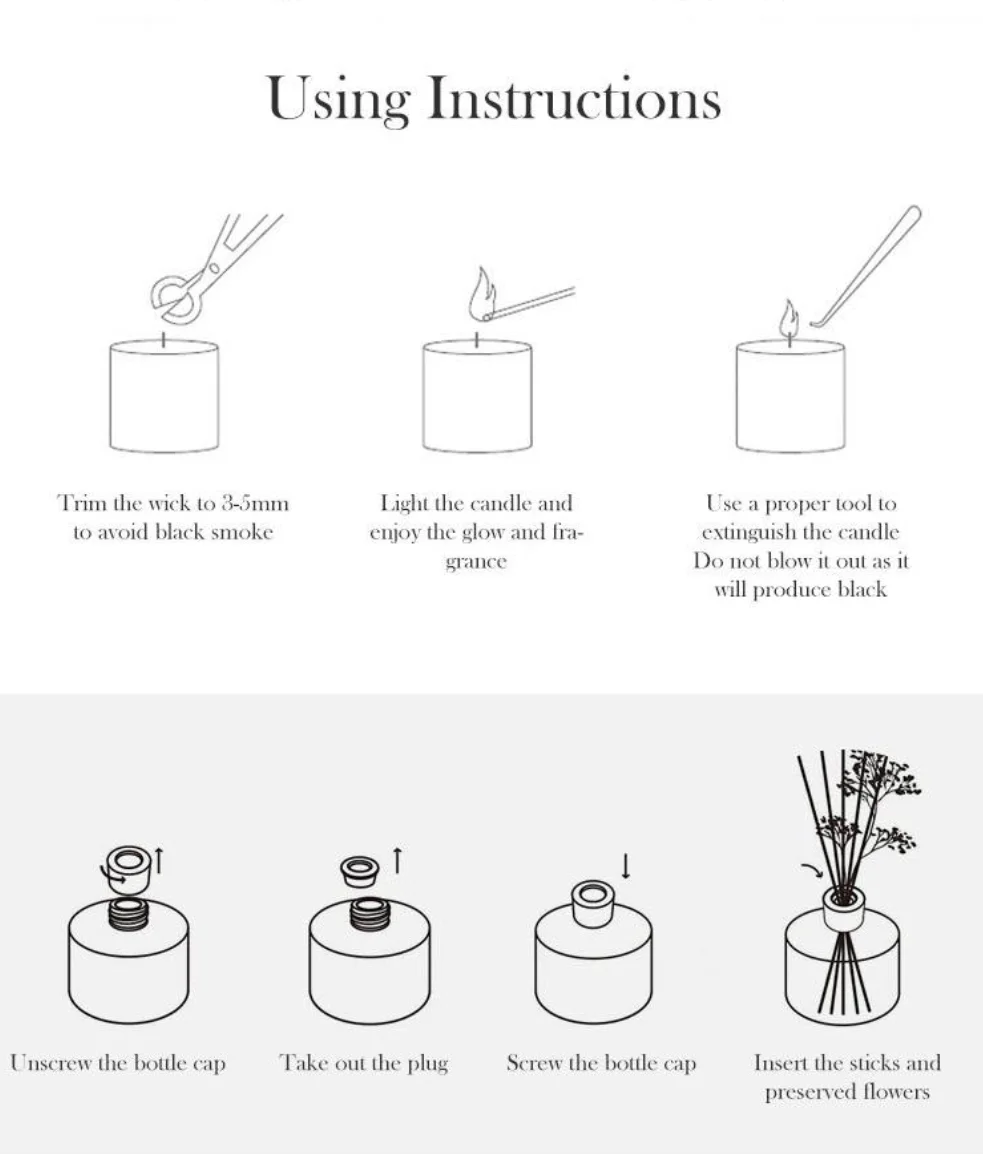 Using Instructions

Trim the wick to 3-5mm to avoid black smoke

Light the candle and enjoy the glow and fragrance

Use a proper tool to extinguish the candle Do not blow it out as it will produce black

Unscrew the bottle cap

Take out the plug

Screw the bottle cap

Insert the sticks and preserved flowers