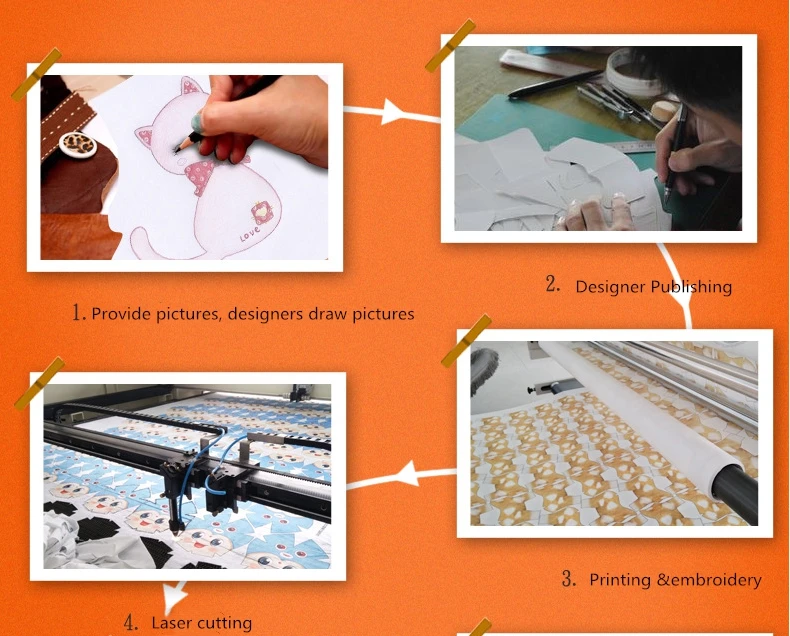 Love

1. Provide pictures, designers draw pictures

2. Designer Publishing

3. Printing &embroidery

4. Laser cutting