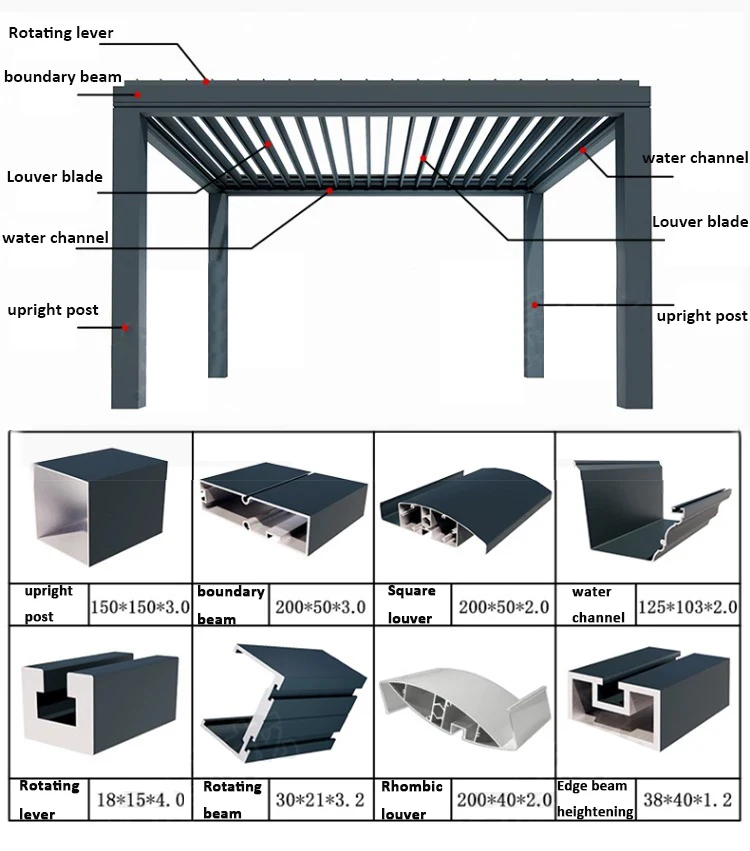 Rotating lever
boundary beam
Louver blade
water channel
upright post
water channel
Louver blade
upright post

| upright post | 150\*150\*3.0 | boundary beam | 200\*50\*3.0 | Square louver | 200\*50\*2.0 | water channel | 125\*103\*2.0 |
|---|---|---|---|---|---|---|---|
| Rotating lever | 18\*15\*4.0 | Rotating beam | 30\*21\*3.2 | Rhombic louver | 200\*40\*2.0 | Edge beam heightening | 38\*40\*1.2 |