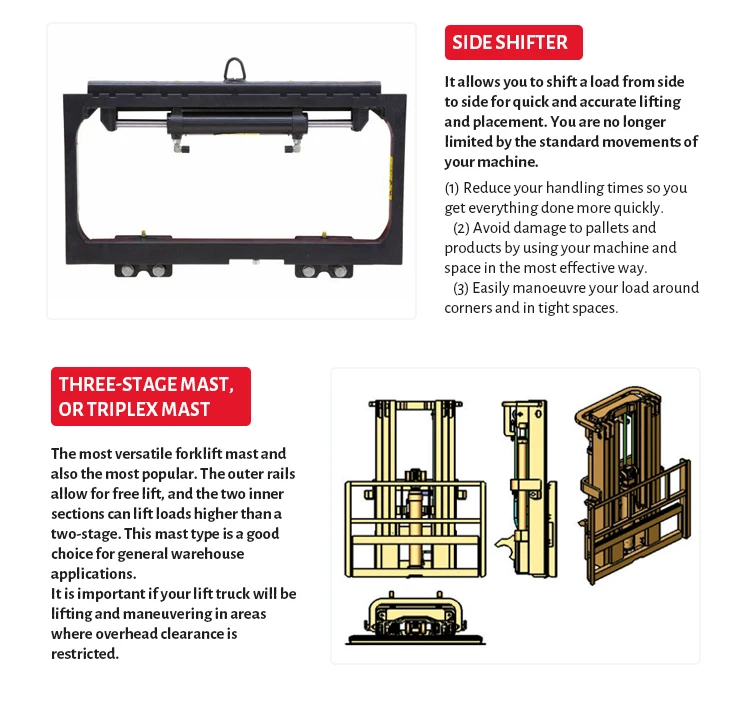 SIDE SHIFTER

It allows you to shift a load from side to side for quick and accurate lifting and placement. You are no longer limited by the standard movements of your machine.

(1) Reduce your handling times so you get everything done more quickly.
(2) Avoid damage to pallets and products by using your machine and space in the most effective way.
(3) Easily manoeuvre your load around corners and in tight spaces.

THREE-STAGE MAST, OR TRIPLEX MAST

The most versatile forklift mast and also the most popular. The outer rails allow for free lift, and the two inner sections can lift loads higher than a two-stage. This mast type is a good choice for general warehouse applications.
It is important if your lift truck will be lifting and maneuvering in areas where overhead clearance is restricted.