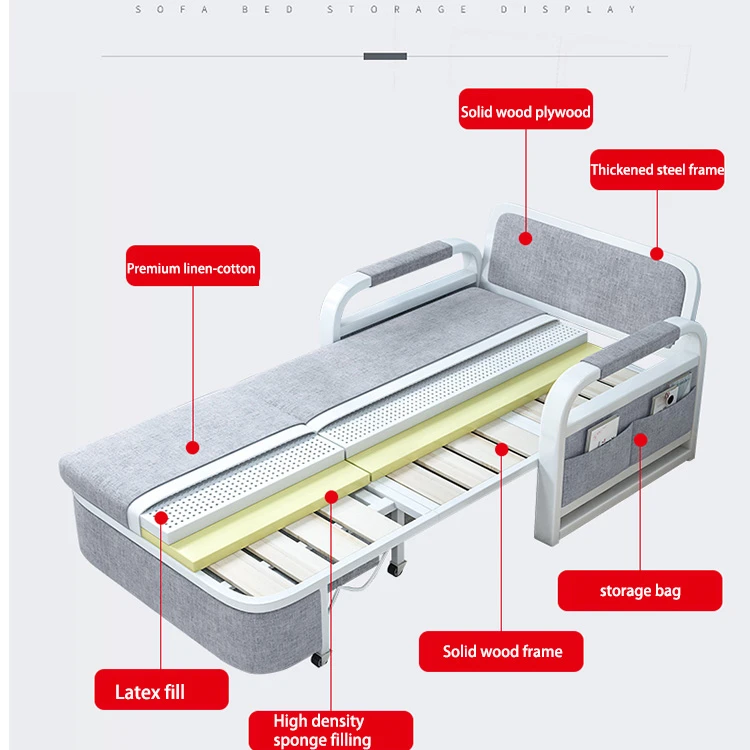 SOFA BED STORAGE DISPLAY

Solid wood plywood

Thickened steel frame

Premium linen-cotton

storage bag

Solid wood frame

Latex fill

High density sponge filling