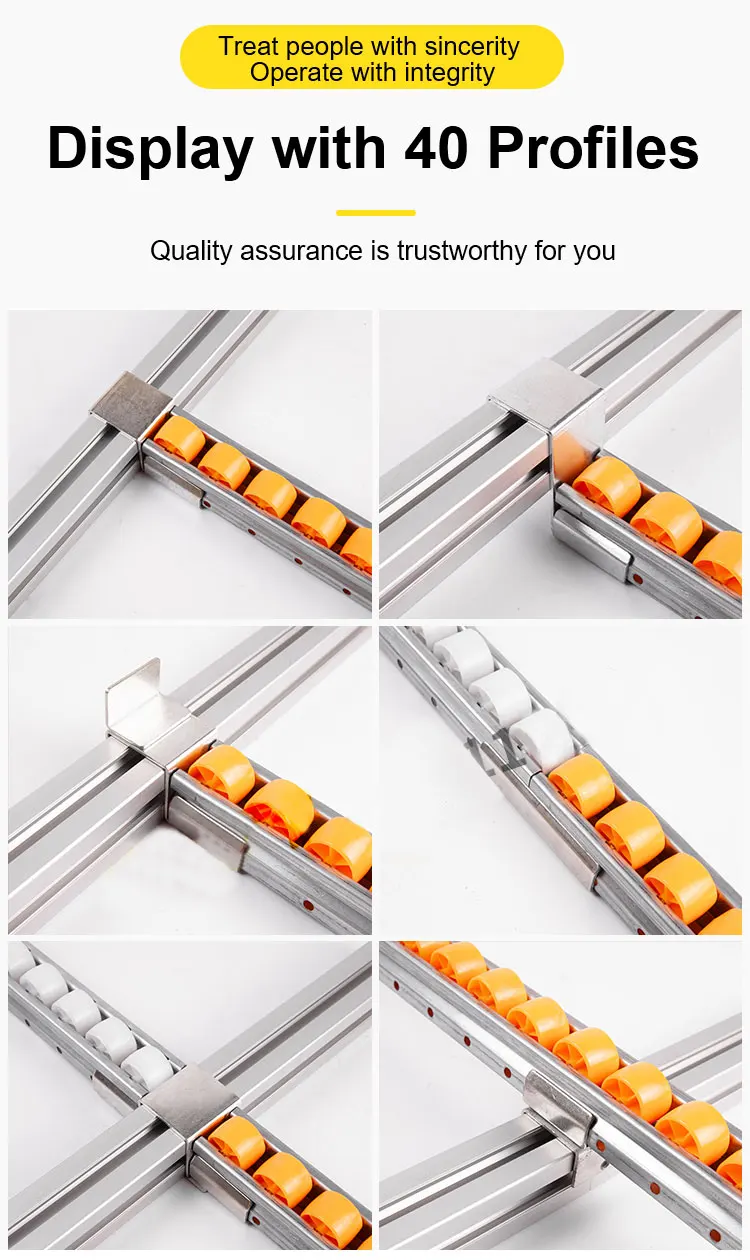 Treat people with sincerity
Operate with integrity

Display with 40 Profiles

Quality assurance is trustworthy for you