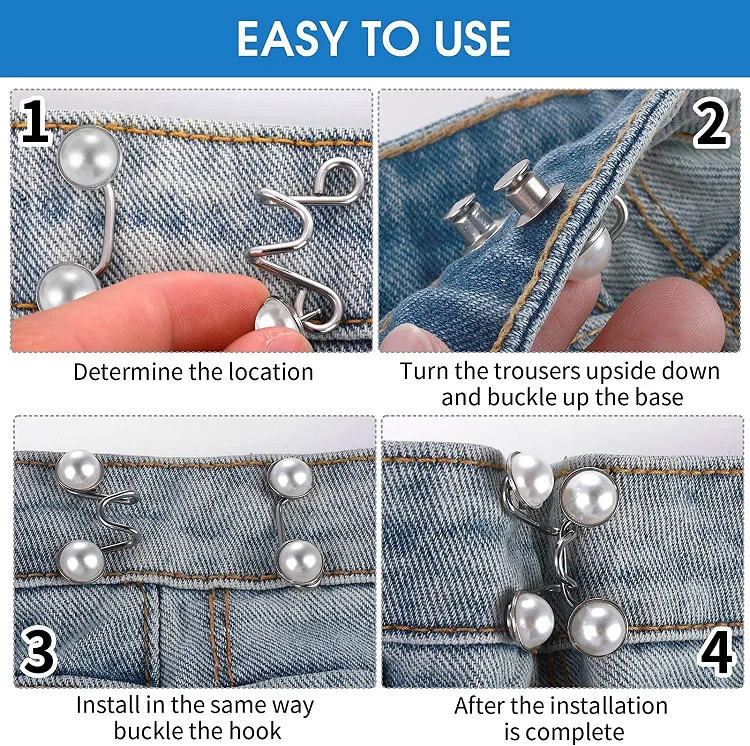 EASY TO USE

1

Determine the location

2

Turn the trousers upside down and buckle up the base

3

Install in the same way buckle the hook

4

After the installation is complete