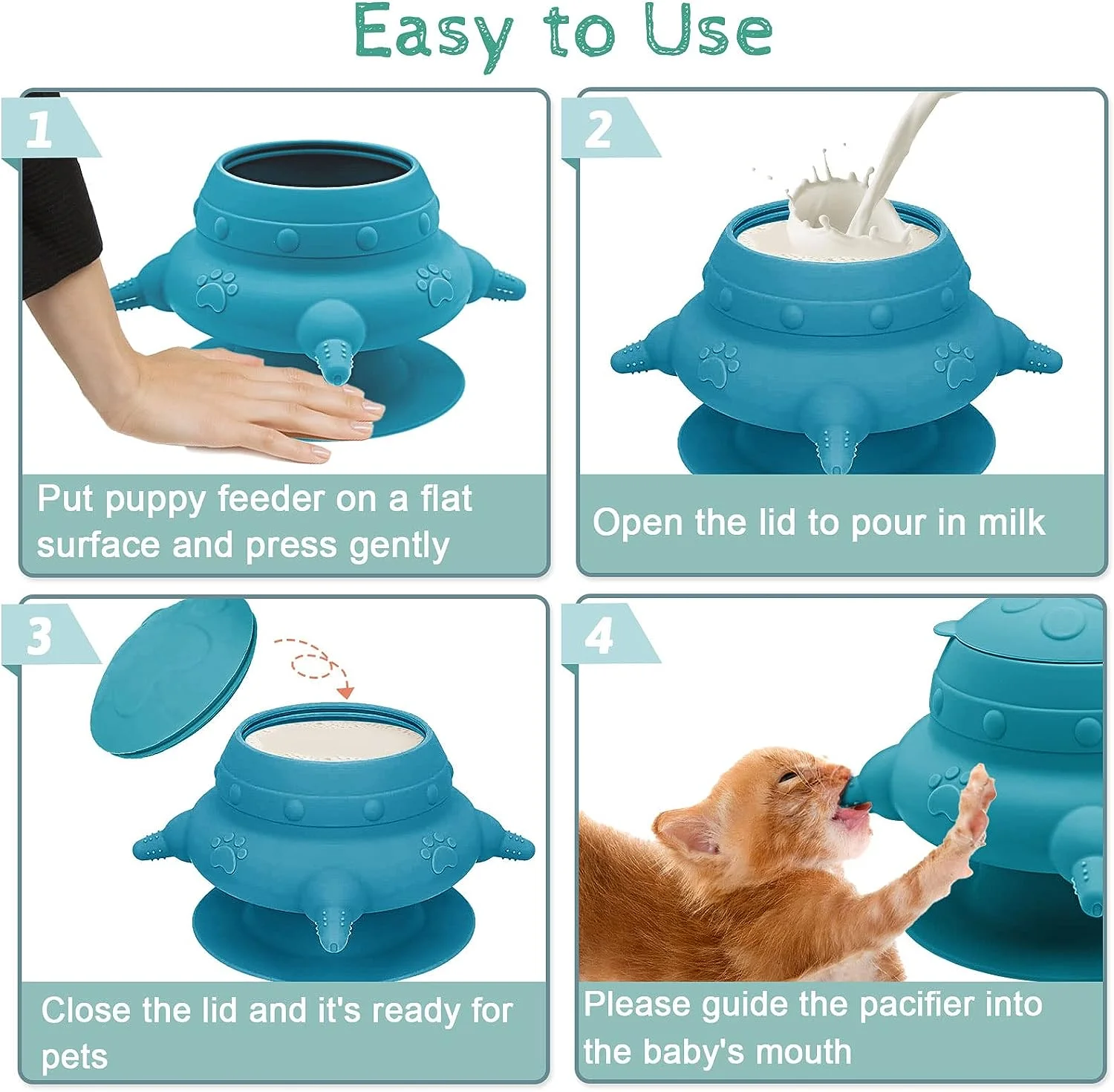 Easy to Use

1

Put puppy feeder on a flat surface and press gently

2

Open the lid to pour in milk

3

Close the lid and it's ready for pets

4

Please guide the pacifier into the baby's mouth