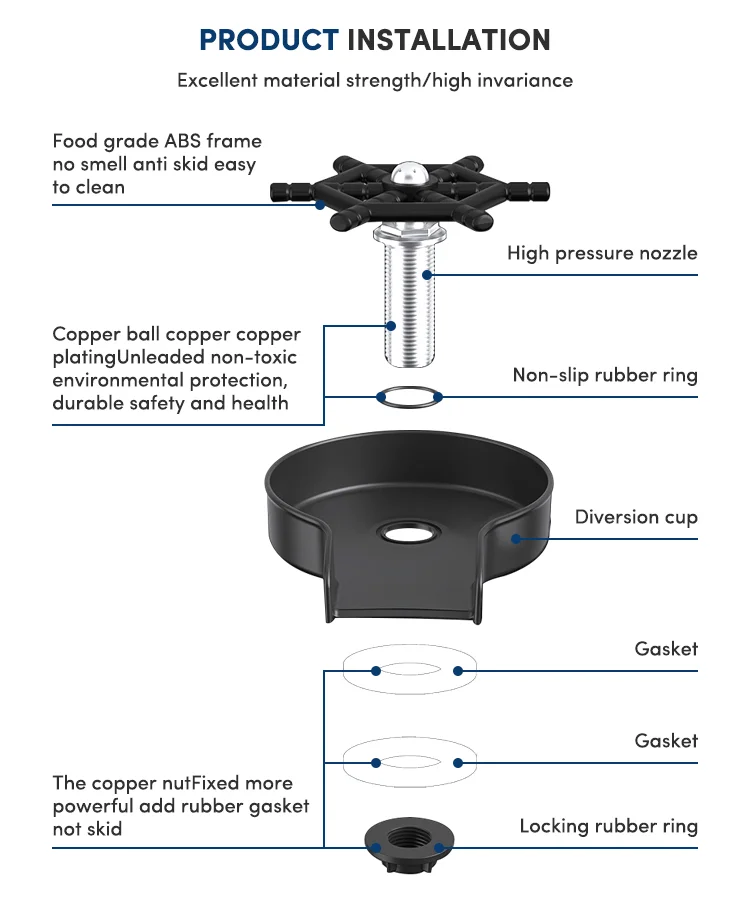 PRODUCT INSTALLATION

Excellent material strength/high invariance

Food grade ABS frame no smell anti skid easy to clean

High pressure nozzle

Copper ball copper copper platingUnleaded non-toxic environmental protection, durable safety and health

Non-slip rubber ring

Diversion cup

Gasket

Gasket

The copper nutFixed more powerful add rubber gasket not skid

Locking rubber ring