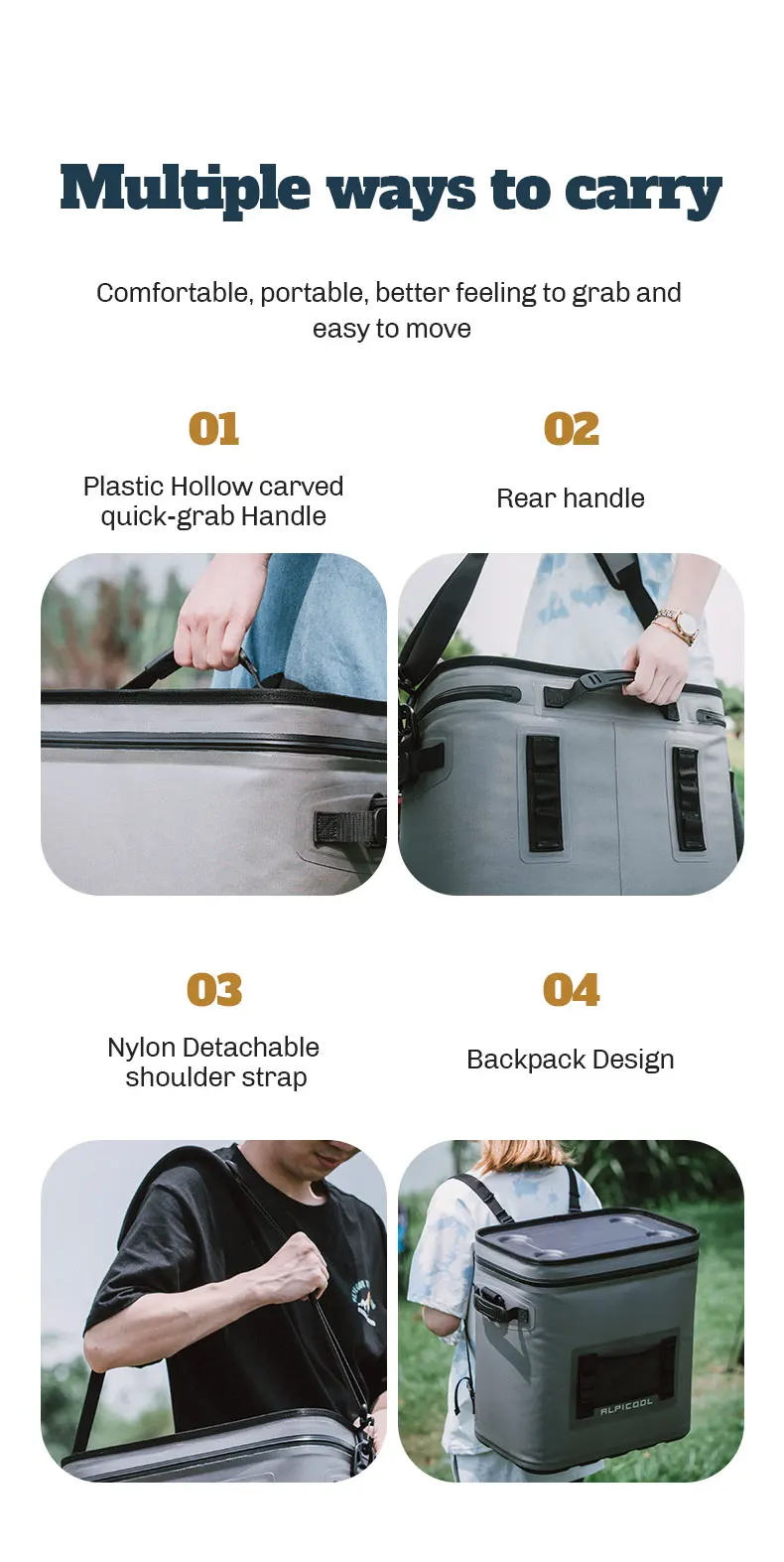 Multiple ways to carry

Comfortable, portable, better feeling to grab and easy to move

01

Plastic Hollow carved quick-grab Handle

02

Rear handle

03

Nylon Detachable shoulder strap

04

Backpack Design

ALPICOOL