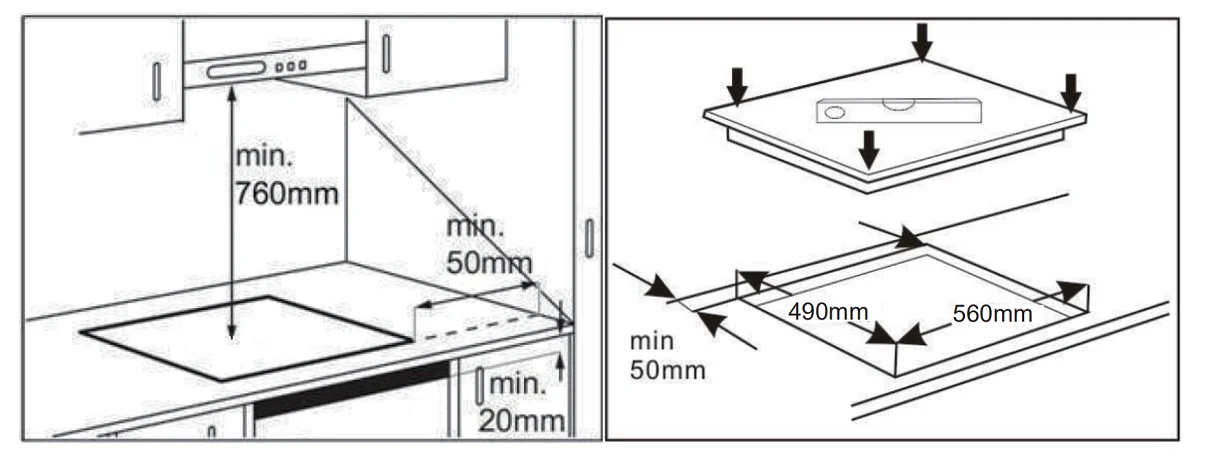 min.
760mm

min.
50mm

min.
20mm

490mm

560mm

min
50mm