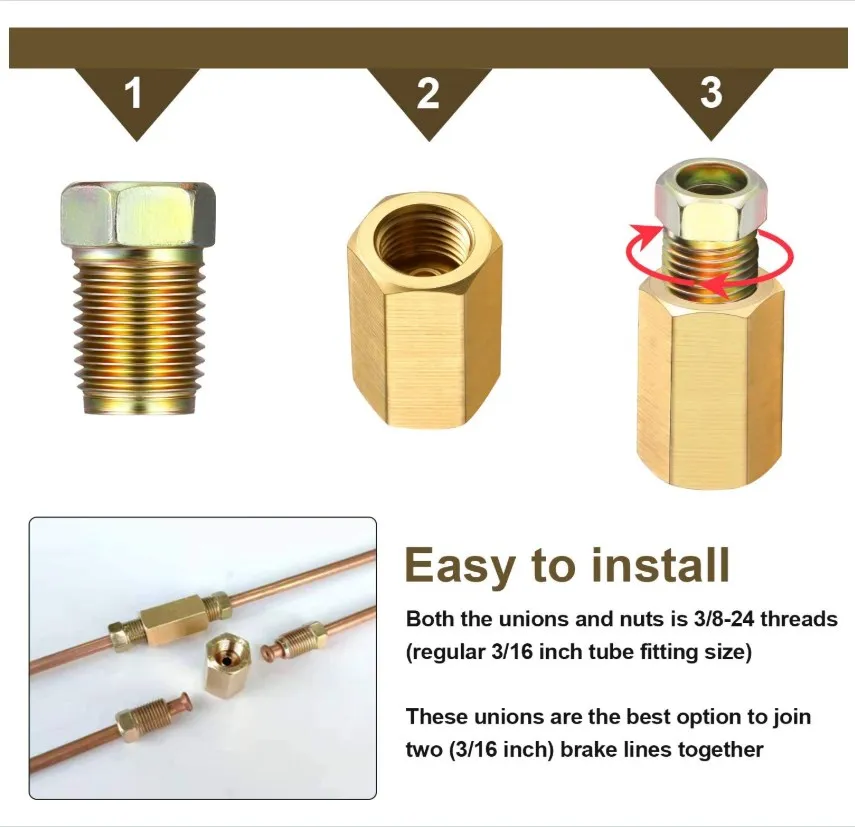 1

2

3

Easy to install

Both the unions and nuts is 3/8-24 threads (regular 3/16 inch tube fitting size)

These unions are the best option to join two (3/16 inch) brake lines together