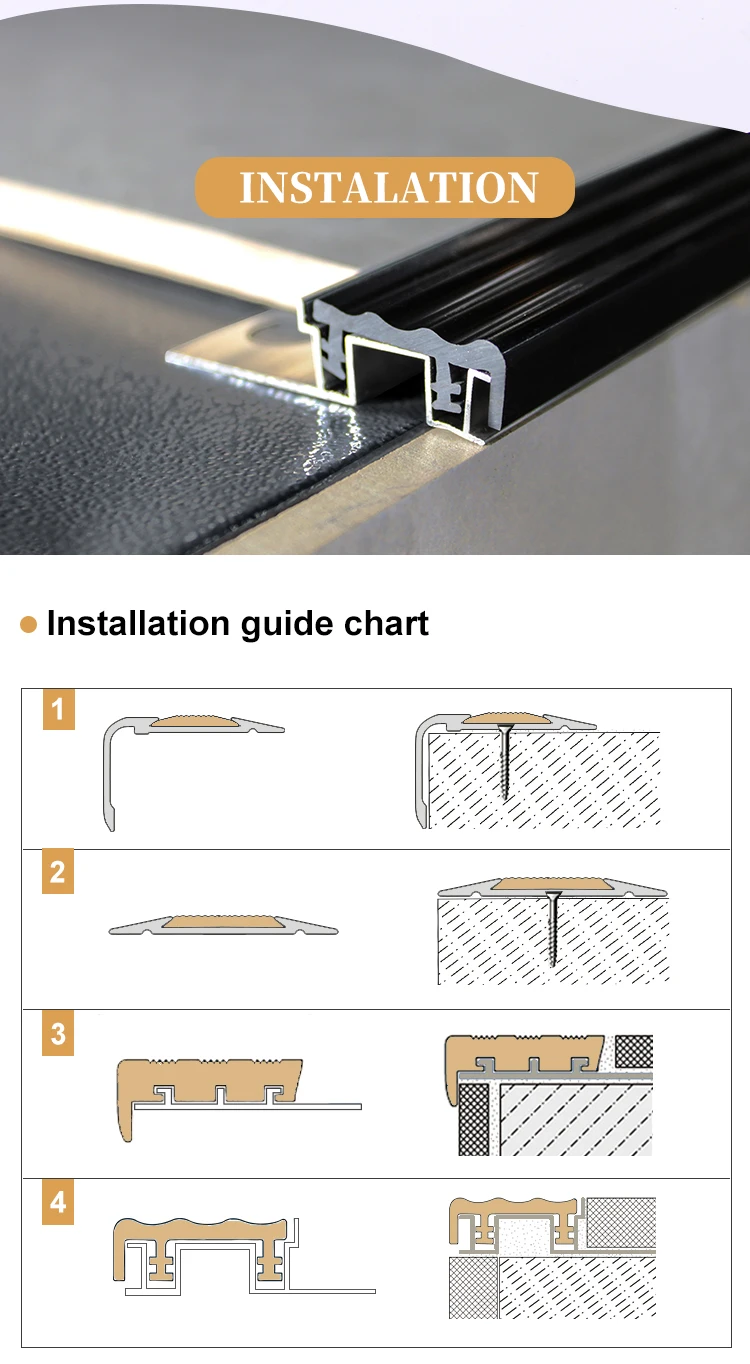 INSTALATION

Installation guide chart

1

2

3

4