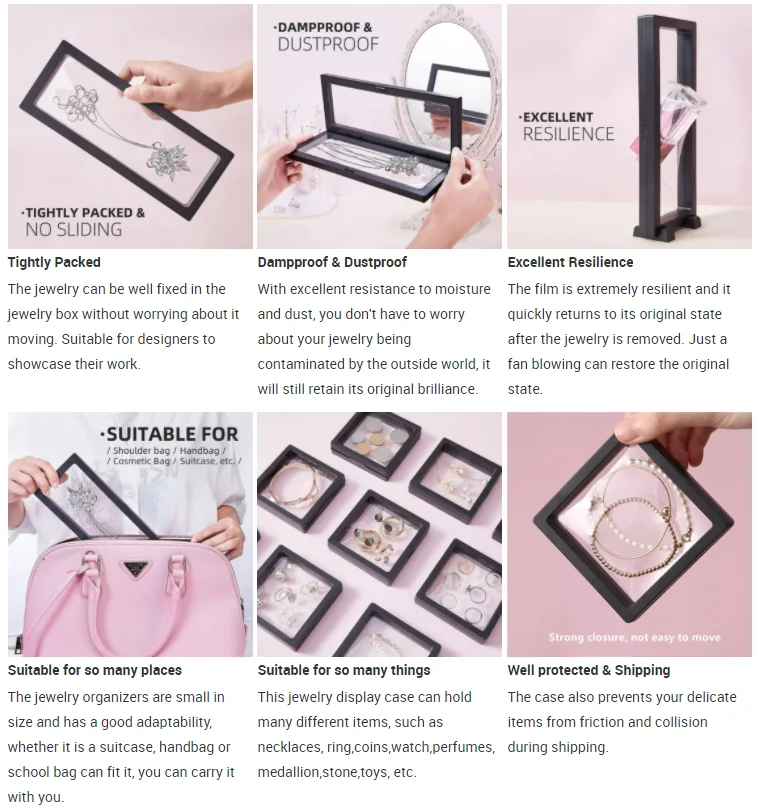 ·TIGHTLY PACKED &
NO SLIDING

Tightly Packed

The jewelry can be well fixed in the jewelry box without worrying about it moving. Suitable for designers to showcase their work.

·DAMPPROOF &
DUSTPROOF

Dampproof & Dustproof

With excellent resistance to moisture and dust, you don't have to worry about your jewelry being contaminated by the outside world, it will still retain its original brilliance.

·EXCELLENT
RESILIENCE

Excellent Resilience

The film is extremely resilient and it quickly returns to its original state after the jewelry is removed. Just a fan blowing can restore the original state.

·SUITABLE FOR
/ Shoulder bag / Handbag / / Cosmetic Bag / Suitcase, etc. /

Suitable for so many places

The jewelry organizers are small in size and has a good adaptability, whether it is a suitcase, handbag or school bag can fit it, you can carry it with you.

Suitable for so many things

This jewelry display case can hold many different items, such as necklaces, ring,coins,watch,perfumes, medallion,stone,toys, etc.

Strong closure, not easy to move

Well protected & Shipping

The case also prevents your delicate items from friction and collision during shipping.