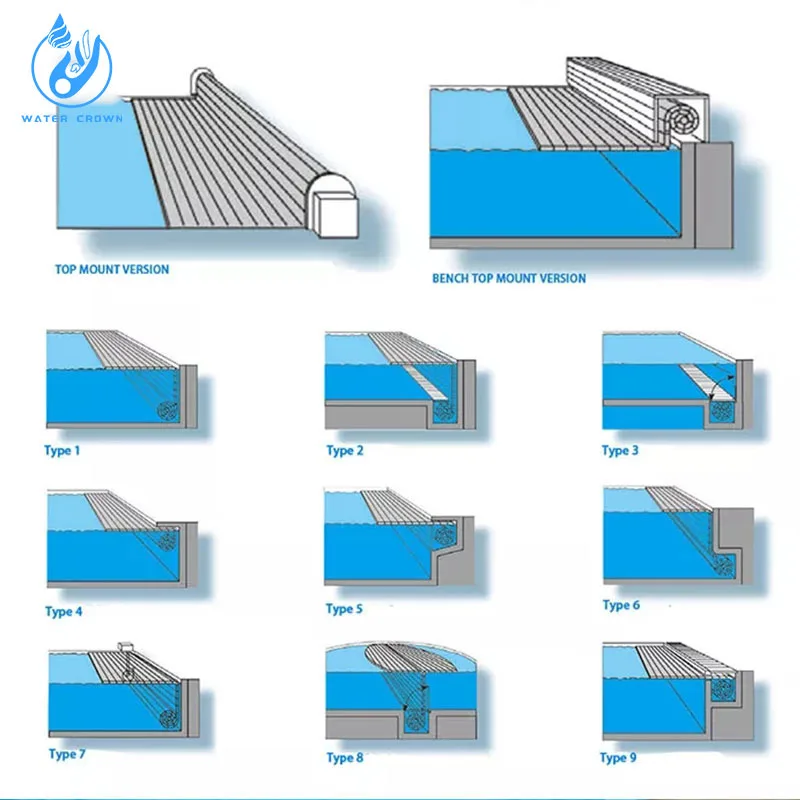 WATER CROWN

TOP MOUNT VERSION

BENCH TOP MOUNT VERSION

Type 1

Type 2

Type 3

Type 4

Type 5

Type 6

Type 7

Type 8

Type 9