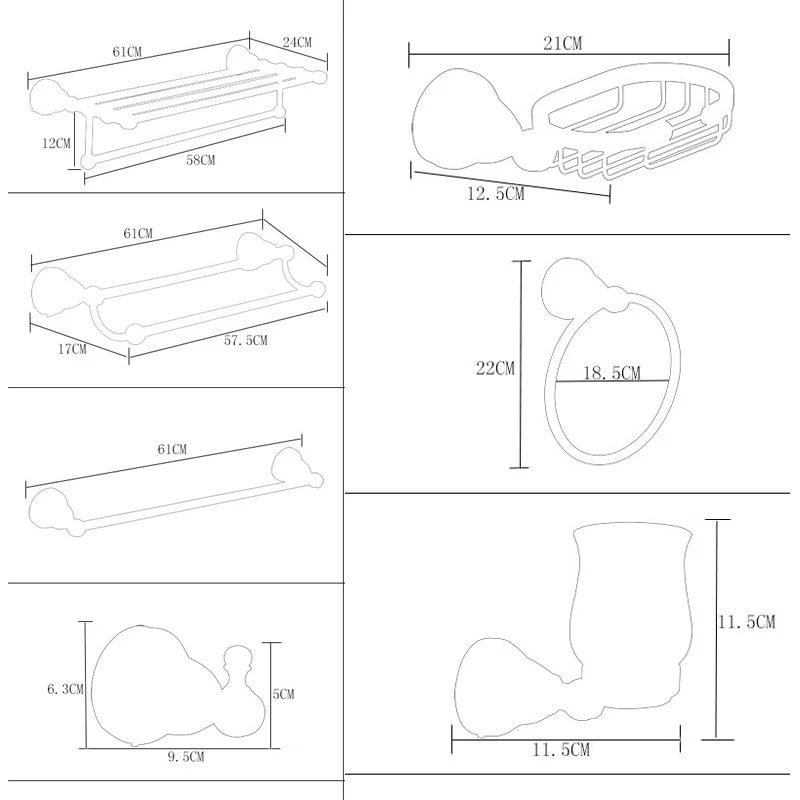 61CM
24CM
12CM
58CM

61CM
17CM
57.5CM

61CM

6.3CM
5CM
9.5CM

21CM
12.5CM

22CM
18.5CM

11.5CM
11.5CM