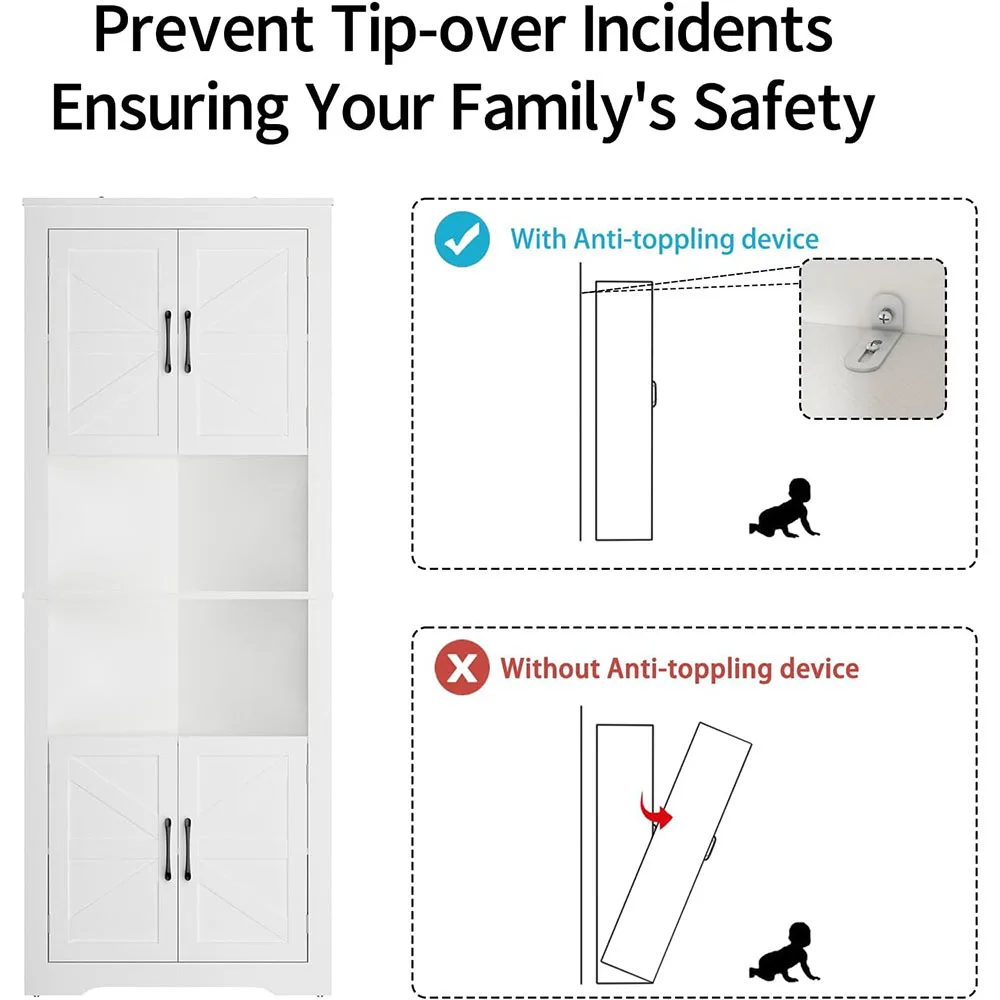 Prevent Tip-over Incidents
Ensuring Your Family's Safety

With Anti-toppling device

Without Anti-toppling device