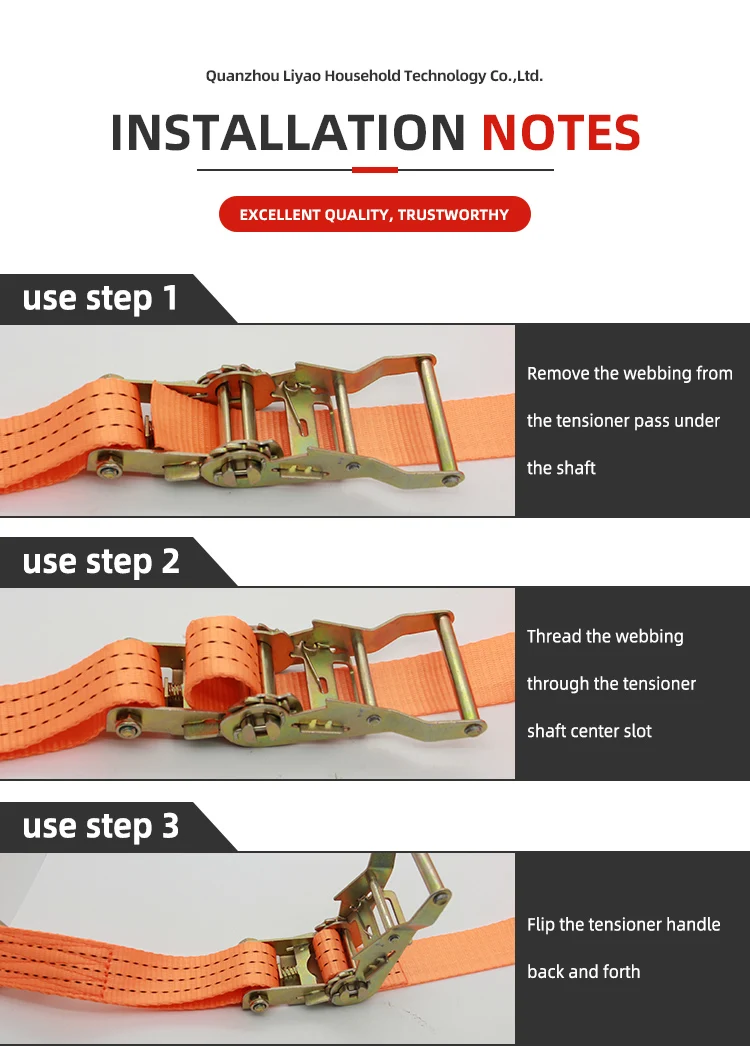 Quanzhou Liyao Household Technology Co.,Ltd.

INSTALLATION NOTES

EXCELLENT QUALITY, TRUSTWORTHY

use step 1

Remove the webbing from the tensioner pass under the shaft

use step 2

Thread the webbing through the tensioner shaft center slot

use step 3

Flip the tensioner handle back and forth