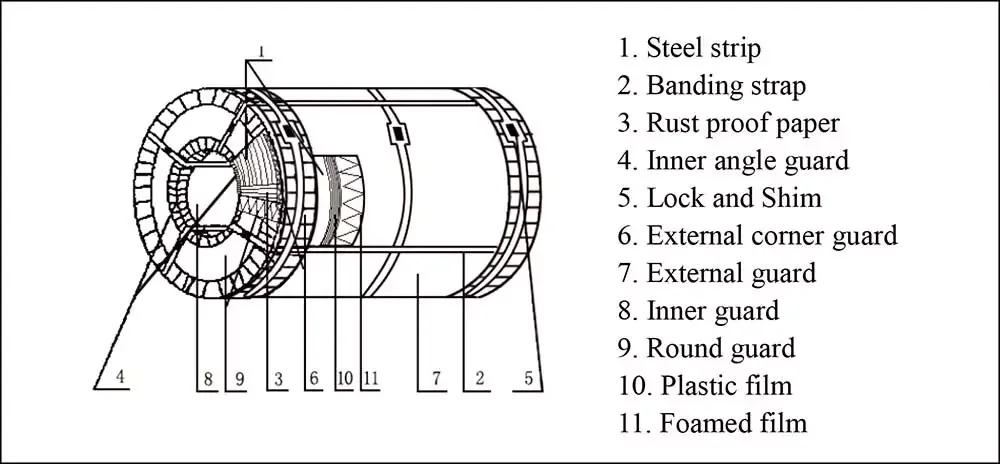 1

4 8 9 3 6 10 11 7 2 5

1. Steel strip
2. Banding strap
3. Rust proof paper
4. Inner angle guard
5. Lock and Shim
6. External corner guard
7. External guard
8. Inner guard
9. Round guard
10. Plastic film
11. Foamed film