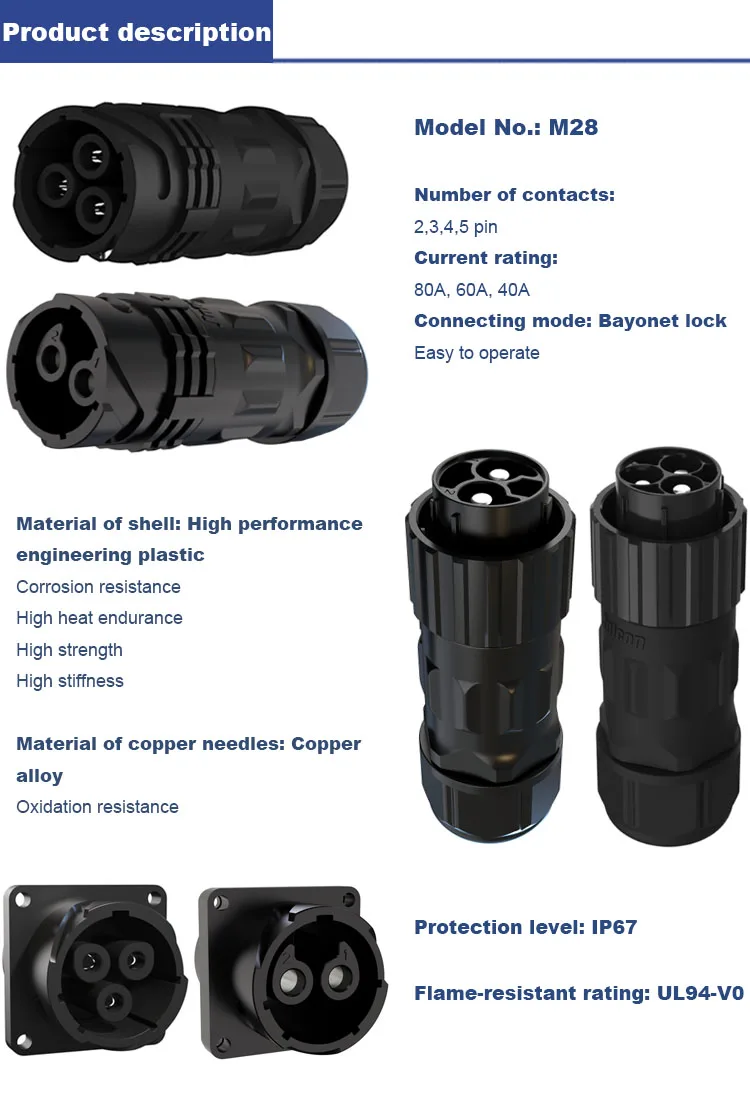 Product description

Model No.: M28

Number of contacts:
2,3,4,5 pin
Current rating:
80A, 60A, 40A
Connecting mode: Bayonet lock
Easy to operate

Material of shell: High performance engineering plastic
Corrosion resistance
High heat endurance
High strength
High stiffness

Material of copper needles: Copper alloy
Oxidation resistance

Protection level: IP67

Flame-resistant rating: UL94-V0