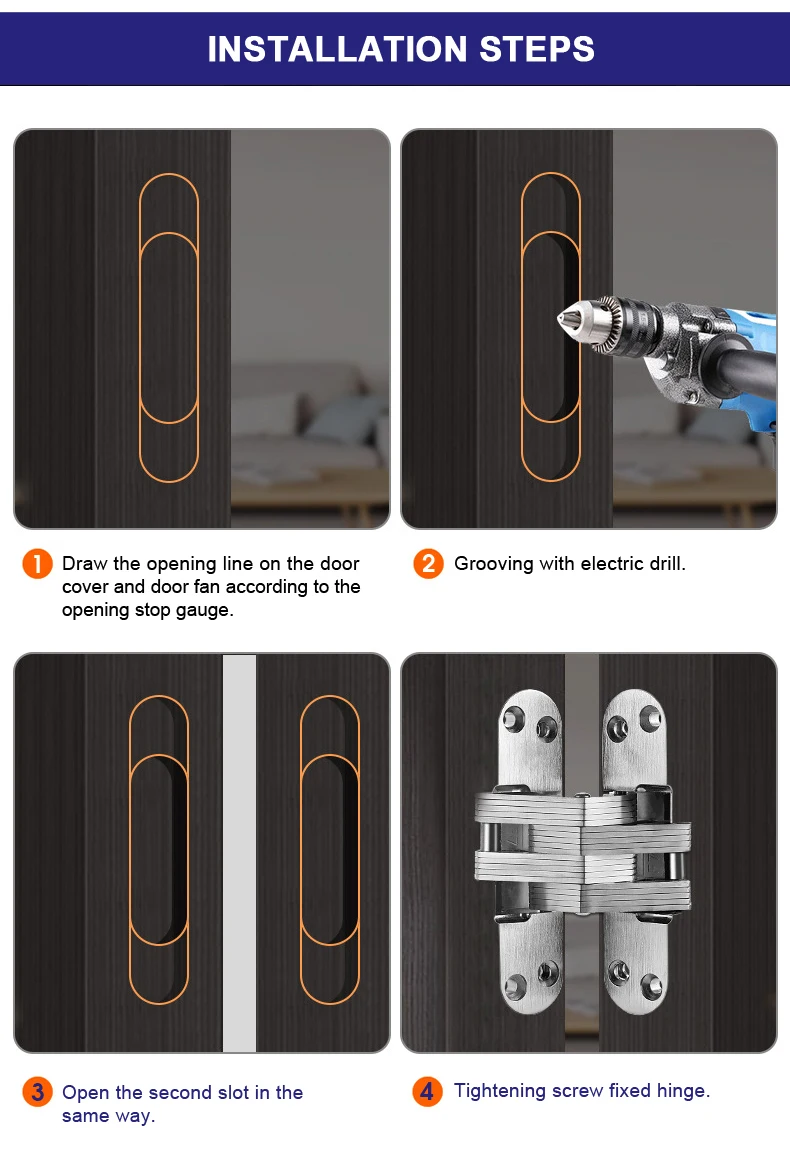 INSTALLATION STEPS

1 Draw the opening line on the door cover and door fan according to the opening stop gauge.

2 Grooving with electric drill.

3 Open the second slot in the same way.

4 Tightening screw fixed hinge.