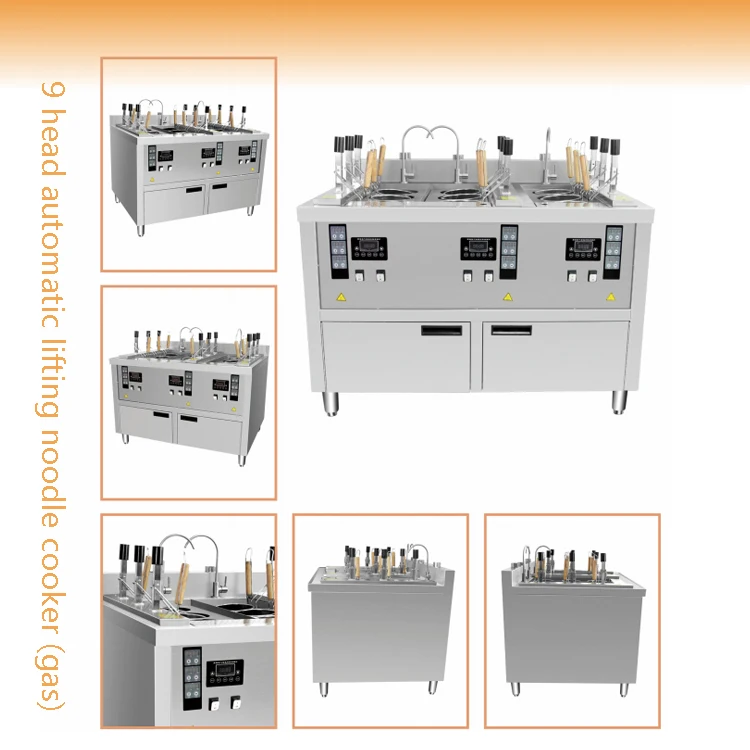 9 head automatic lifting noodle cooker (gas)