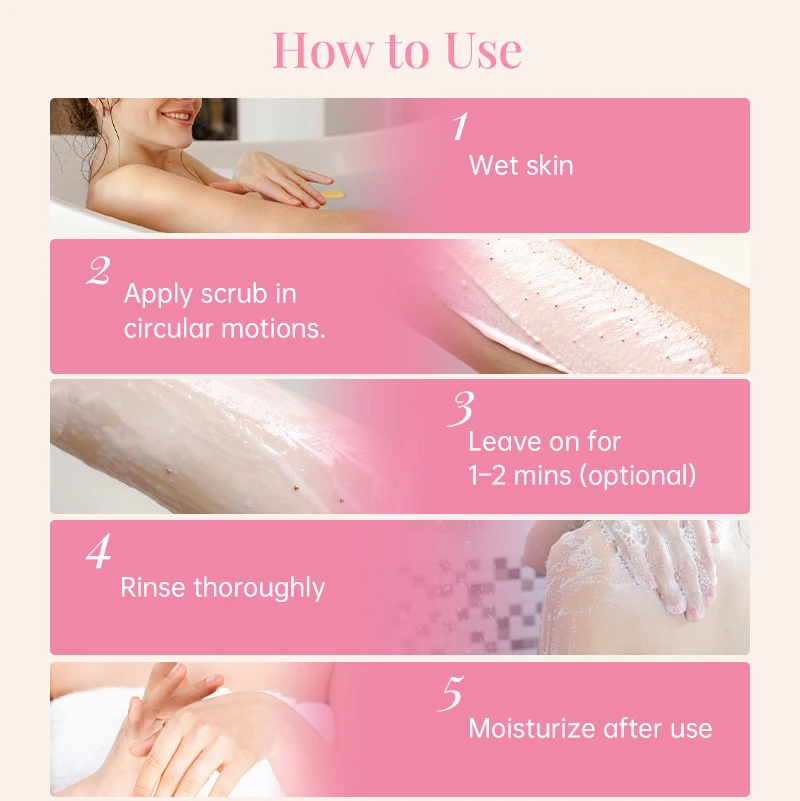 How to Use

1
Wet skin

2
Apply scrub in circular motions.

3
Leave on for 1–2 mins (optional)

4
Rinse thoroughly

5
Moisturize after use