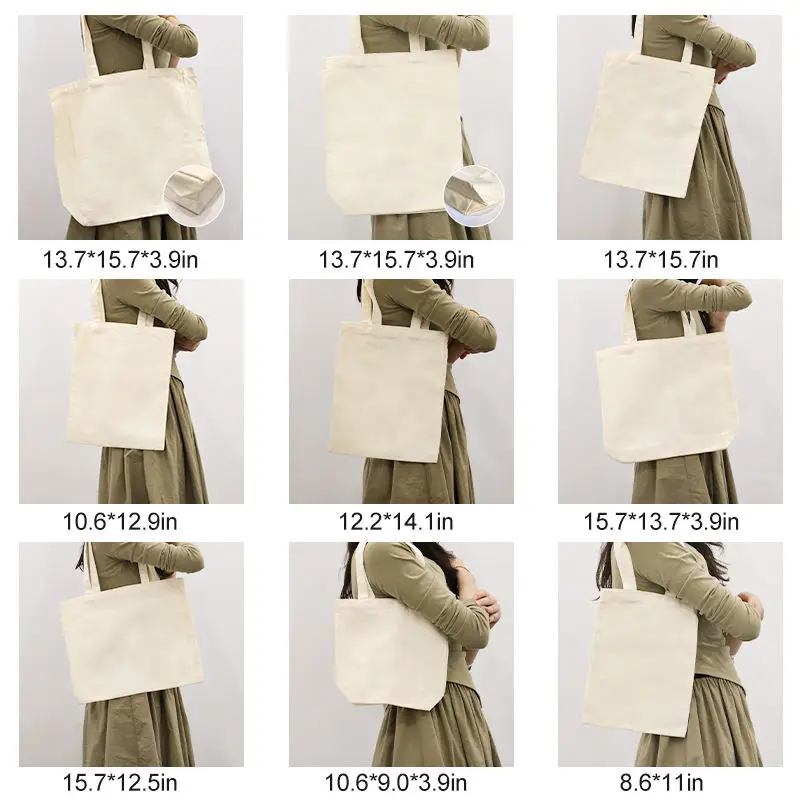 13.7*15.7*3.9in

13.7*15.7*3.9in

13.7*15.7in

10.6*12.9in

12.2*14.1in

15.7*13.7*3.9in

15.7*12.5in

10.6*9.0*3.9in

8.6*11in