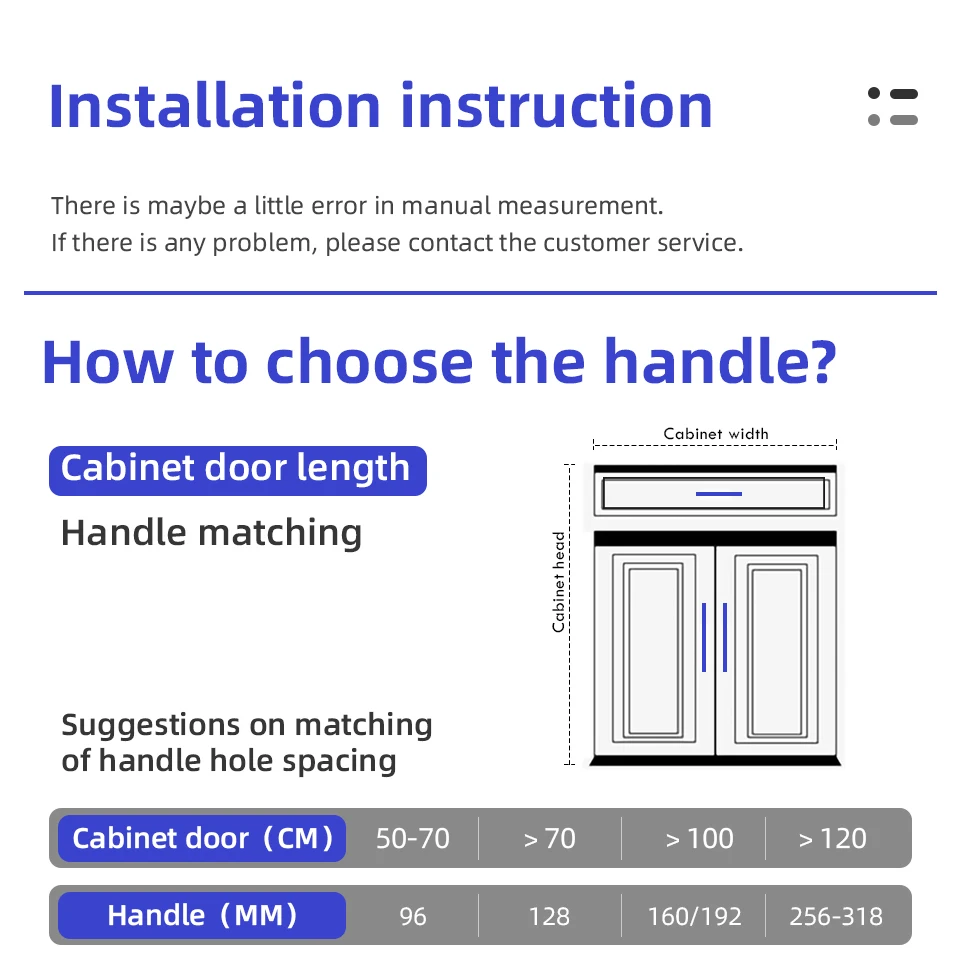 Installation instruction

There is maybe a little error in manual measurement.
If there is any problem, please contact the customer service.

How to choose the handle?

Cabinet door length

Handle matching

Cabinet width

Cabinet head

Suggestions on matching of handle hole spacing

| Cabinet door（CM） | 50-70 | > 70 | > 100 | > 120 |
|---|---|---|---|---|
| Handle（MM） | 96 | 128 | 160/192 | 256-318 |